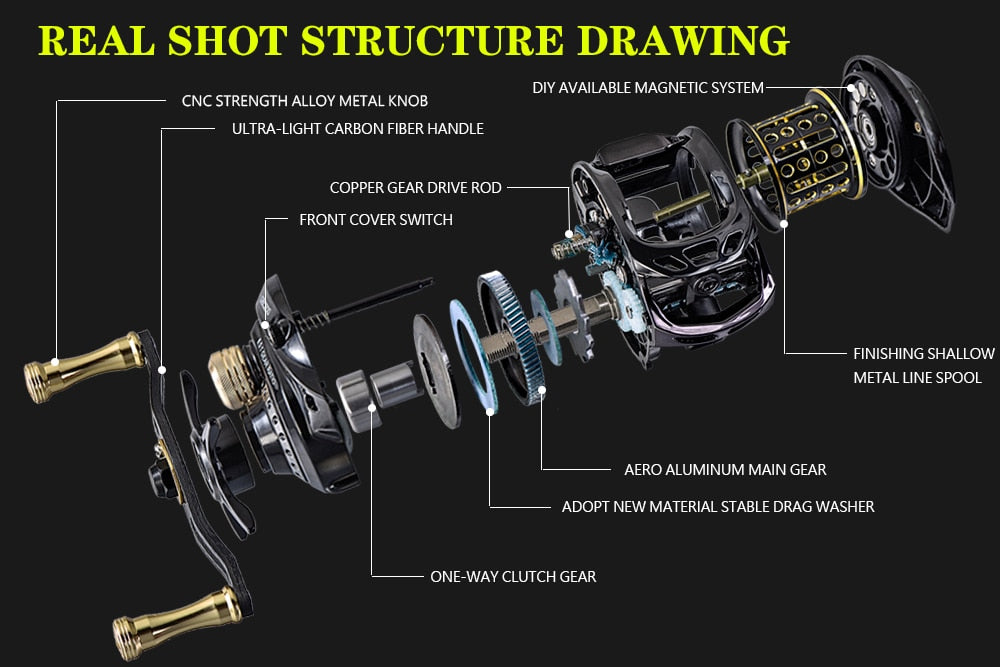 REAL SHOT STRUCTURE DRAWING

CNC STRENGTH ALLOY METAL KNOB

ULTRA-LIGHT CARBON FIBER HANDLE

DIY AVAILABLE MAGNETIC SYSTEM

COPPER GEAR DRIVE ROD

FRONT COVER SWITCH

FINISHING SHALLOW METAL LINE SPOOL

AERO ALUMINUM MAIN GEAR

ADOPT NEW MATERIAL STABLE DRAG WASHER

ONE-WAY CLUTCH GEAR