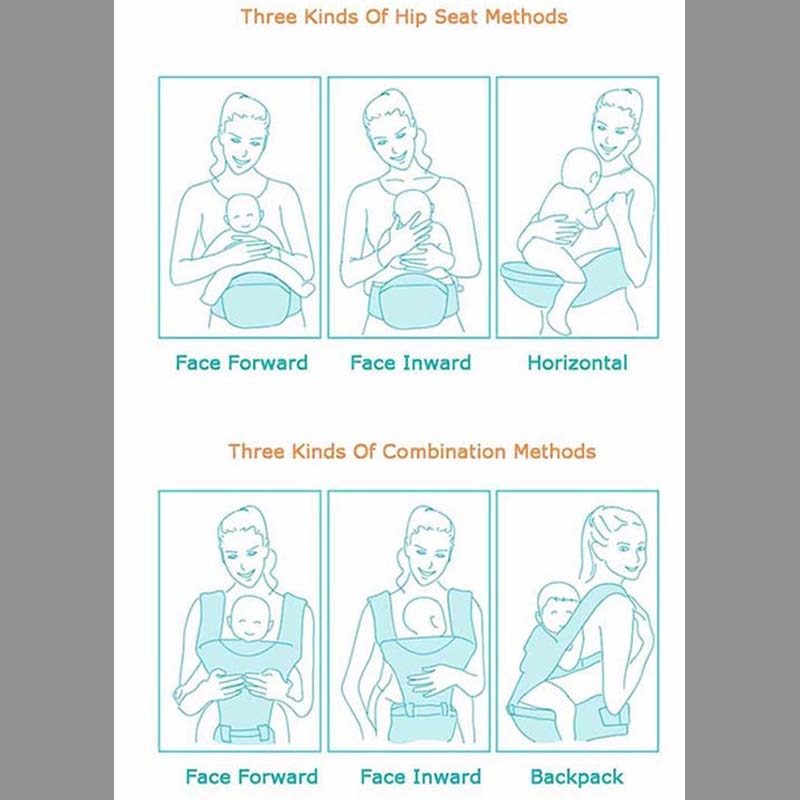 Three Kinds Of Hip Seat Methods

Face Forward

Face Inward

Horizontal

Three Kinds Of Combination Methods

Face Forward

Face Inward

Backpack