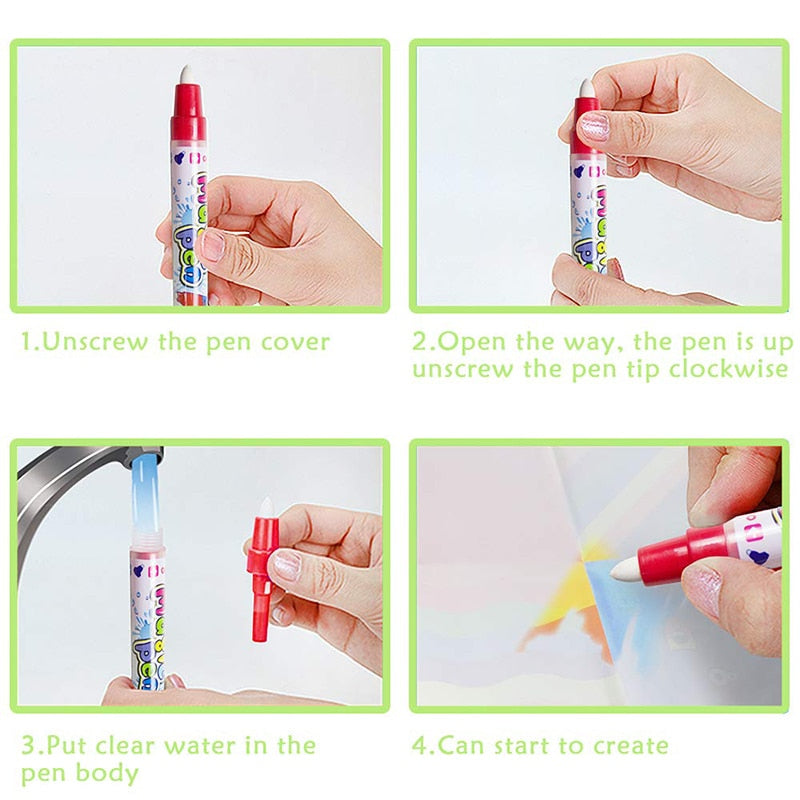 1.Unscrew the pen cover

2.Open the way, the pen is up unscrew the pen tip clockwise

3.Put clear water in the pen body

4.Can start to create