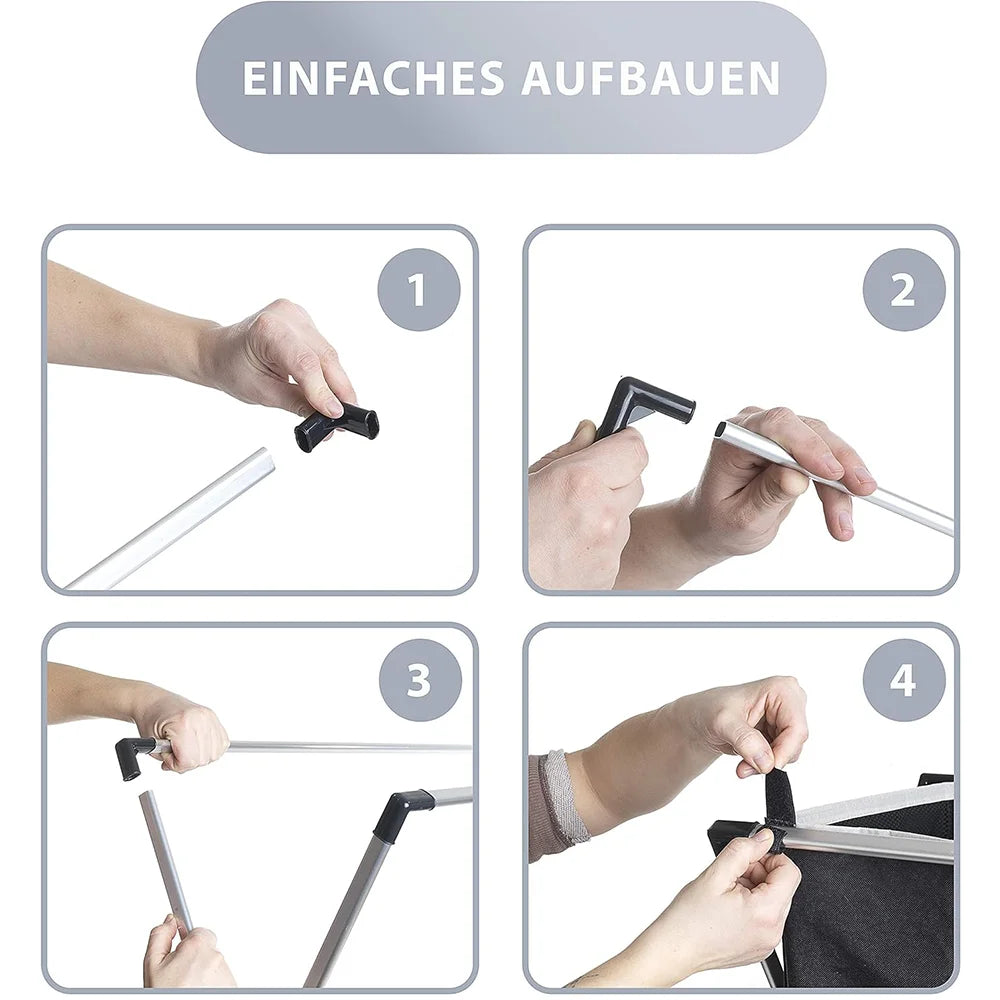 EINFACHES AUFBAUEN

1

2

3

4