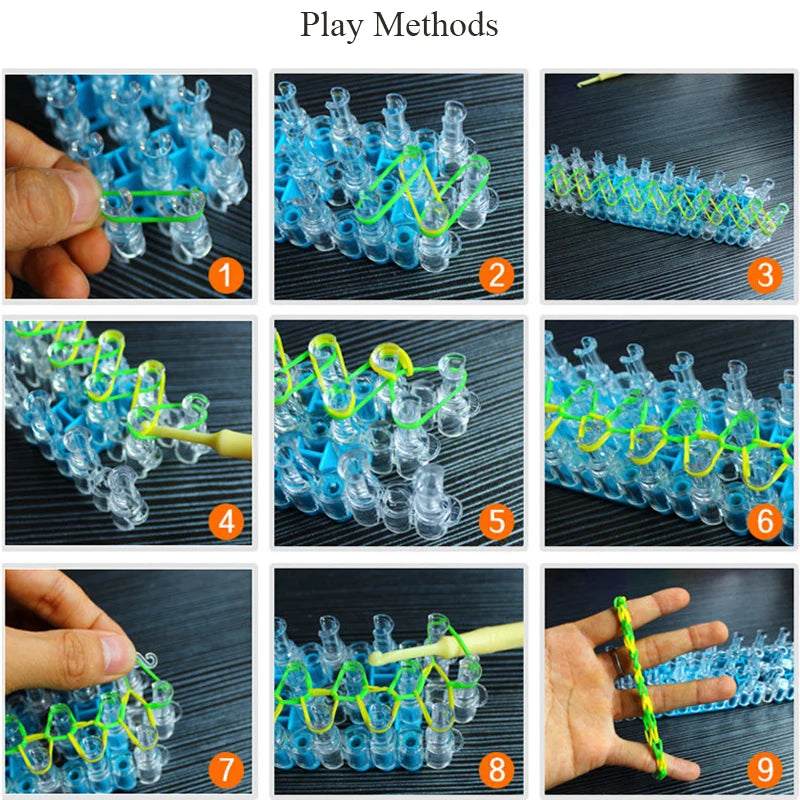 Play Methods

1

2

3

4

5

6

7

8

9