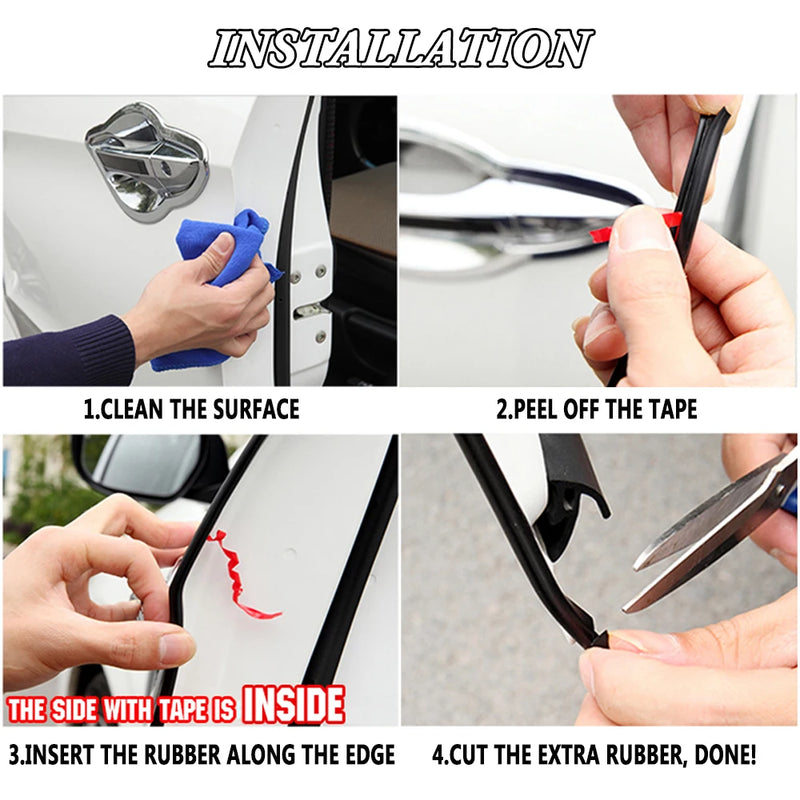 INSTALLATION

1.CLEAN THE SURFACE

2.PEEL OFF THE TAPE

THE SIDE WITH TAPE IS INSIDE

3.INSERT THE RUBBER ALONG THE EDGE

4.CUT THE EXTRA RUBBER, DONE!