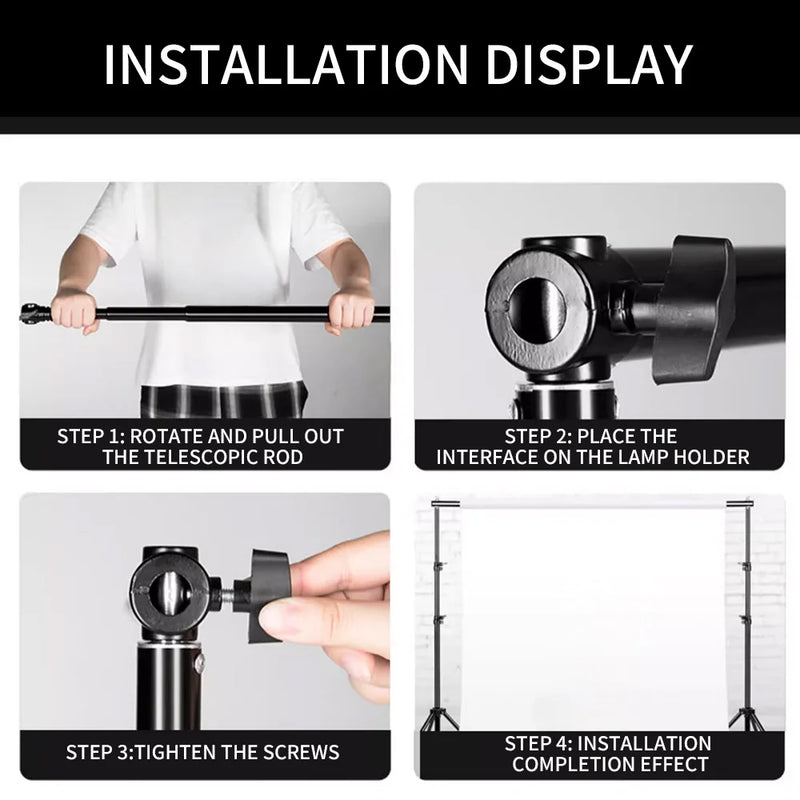 INSTALLATION DISPLAY

STEP 1: ROTATE AND PULL OUT THE TELESCOPIC ROD

STEP 2: PLACE THE INTERFACE ON THE LAMP HOLDER

STEP 3:TIGHTEN THE SCREWS

STEP 4: INSTALLATION COMPLETION EFFECT