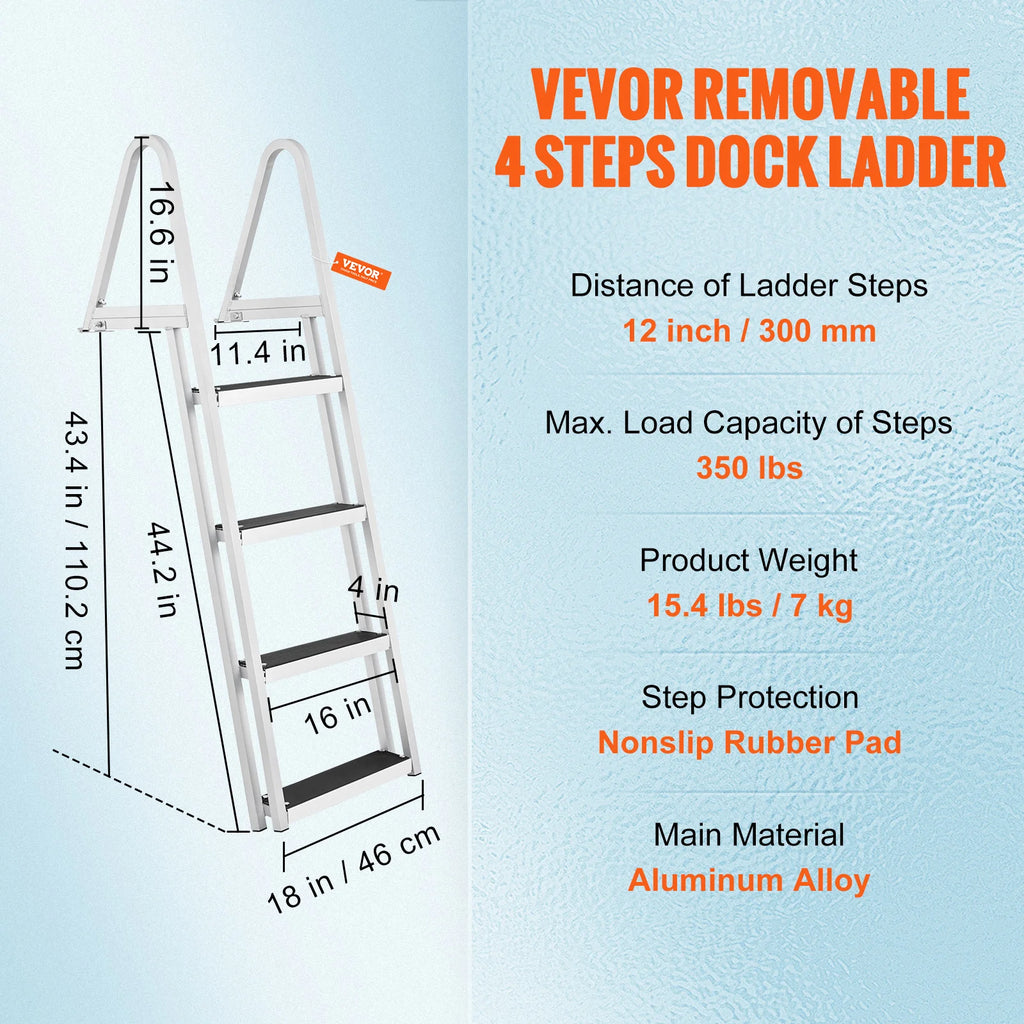 VEVOR REMOVABLE 4 STEPS DOCK LADDER

16.6 in

VEVOR

11.4 in

43.4 in / 110.2 cm

44.2 in

4 in

16 in

18 in / 46 cm

Distance of Ladder Steps
12 inch / 300 mm

Max. Load Capacity of Steps
350 lbs

Product Weight
15.4 lbs / 7 kg

Step Protection
Nonslip Rubber Pad

Main Material
Aluminum Alloy