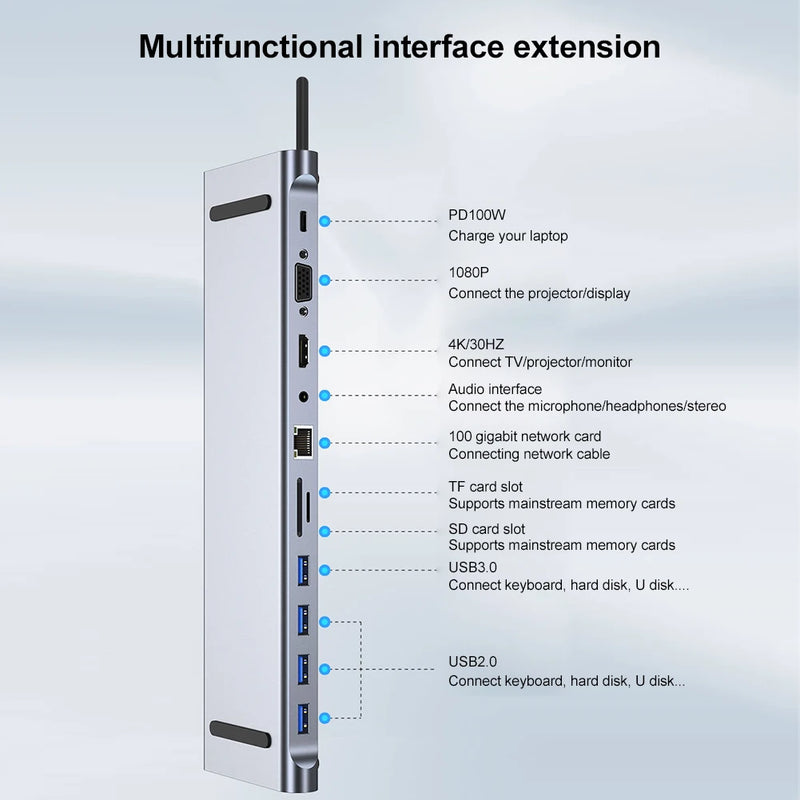 Multifunctional interface extension

PD100W
Charge your laptop

1080P
Connect the projector/display

4K/30HZ
Connect TV/projector/monitor

Audio interface
Connect the microphone/headphones/stereo

100 gigabit network card
Connecting network cable

TF card slot
Supports mainstream memory cards

SD card slot
Supports mainstream memory cards

USB3.0
Connect keyboard, hard disk, U disk....

USB2.0
Connect keyboard, hard disk, U disk...