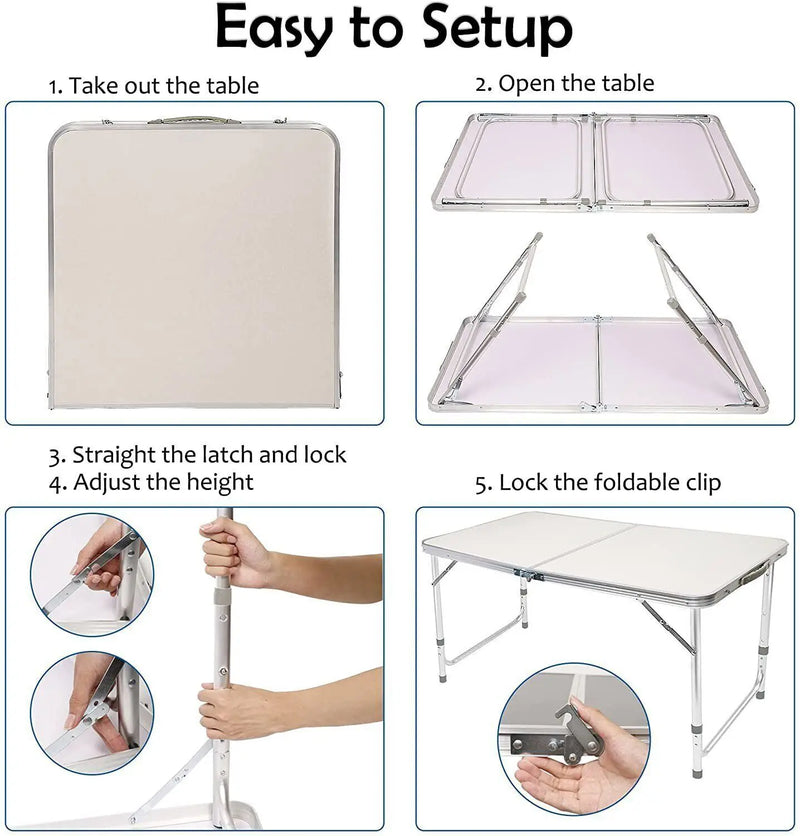 Easy to Setup

1. Take out the table

2. Open the table

3. Straight the latch and lock
4. Adjust the height

5. Lock the foldable clip