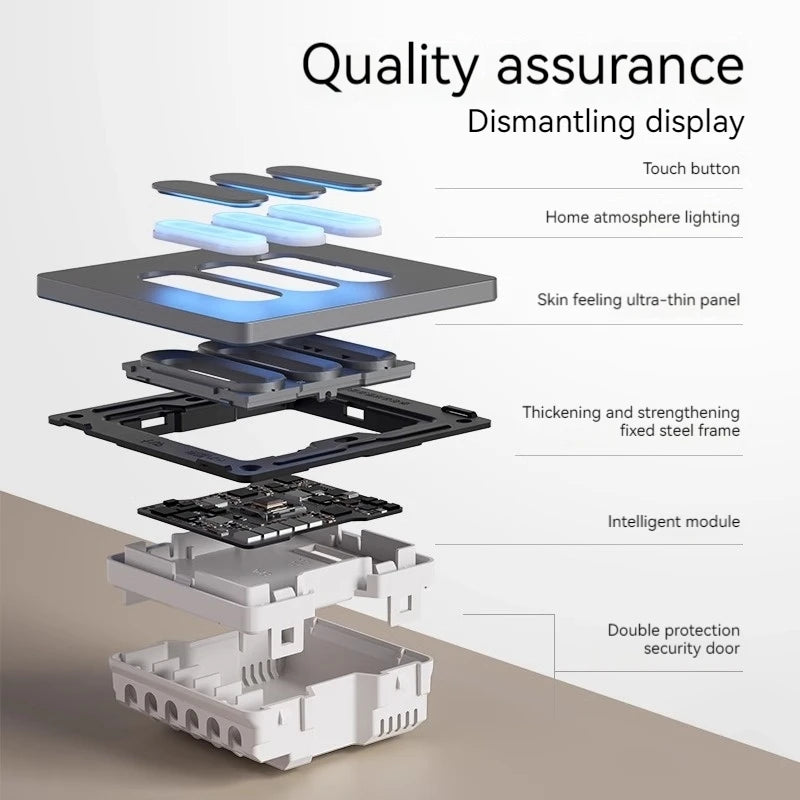 Quality assurance
Dismantling display

Touch button

Home atmosphere lighting

Skin feeling ultra-thin panel

Thickening and strengthening fixed steel frame

Intelligent module

Double protection security door