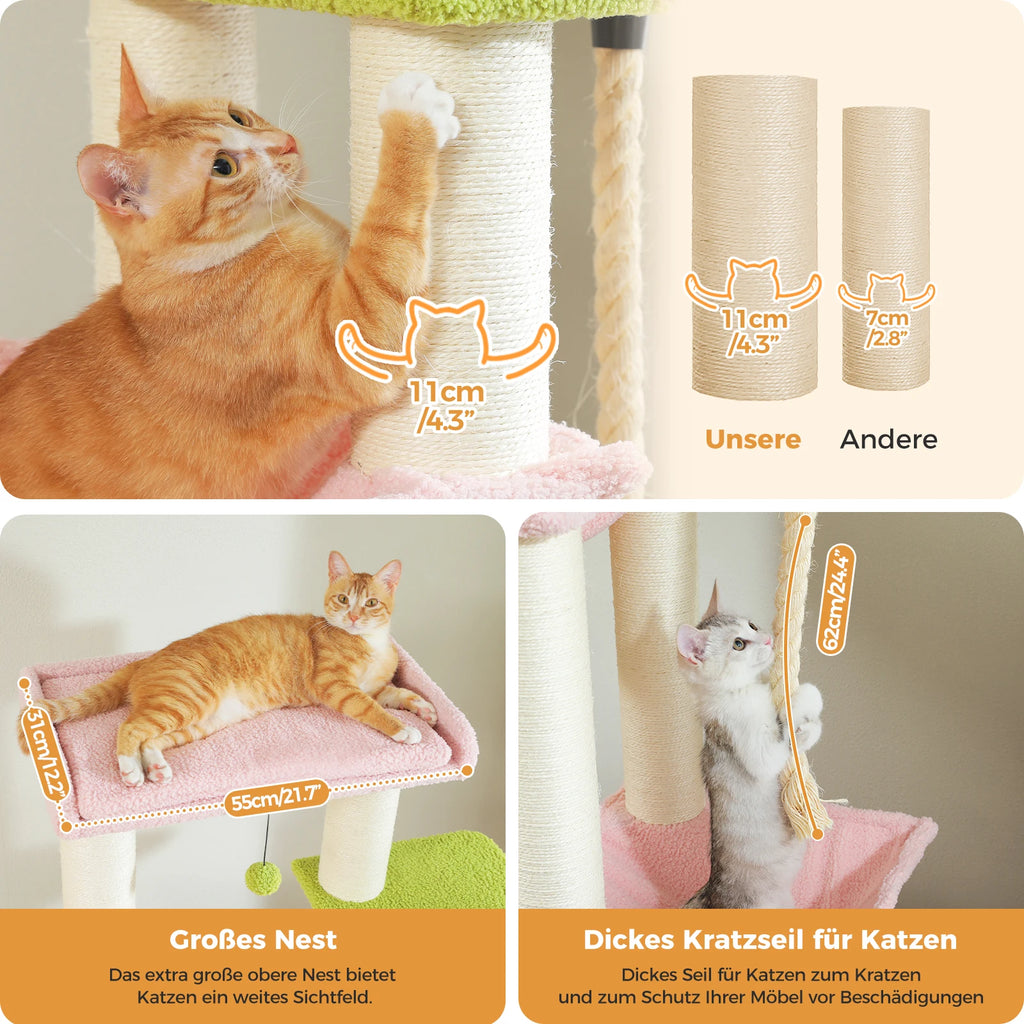 11cm /4.3"

11cm /4.3"

7cm /2.8"

Unsere

Andere

31cm/12.2"

55cm/21.7"

62cm/24.4"

Großes Nest

Das extra große obere Nest bietet Katzen ein weites Sichtfeld.

Dickes Kratzseil für Katzen

Dickes Seil für Katzen zum Kratzen und zum Schutz Ihrer Möbel vor Beschädigungen