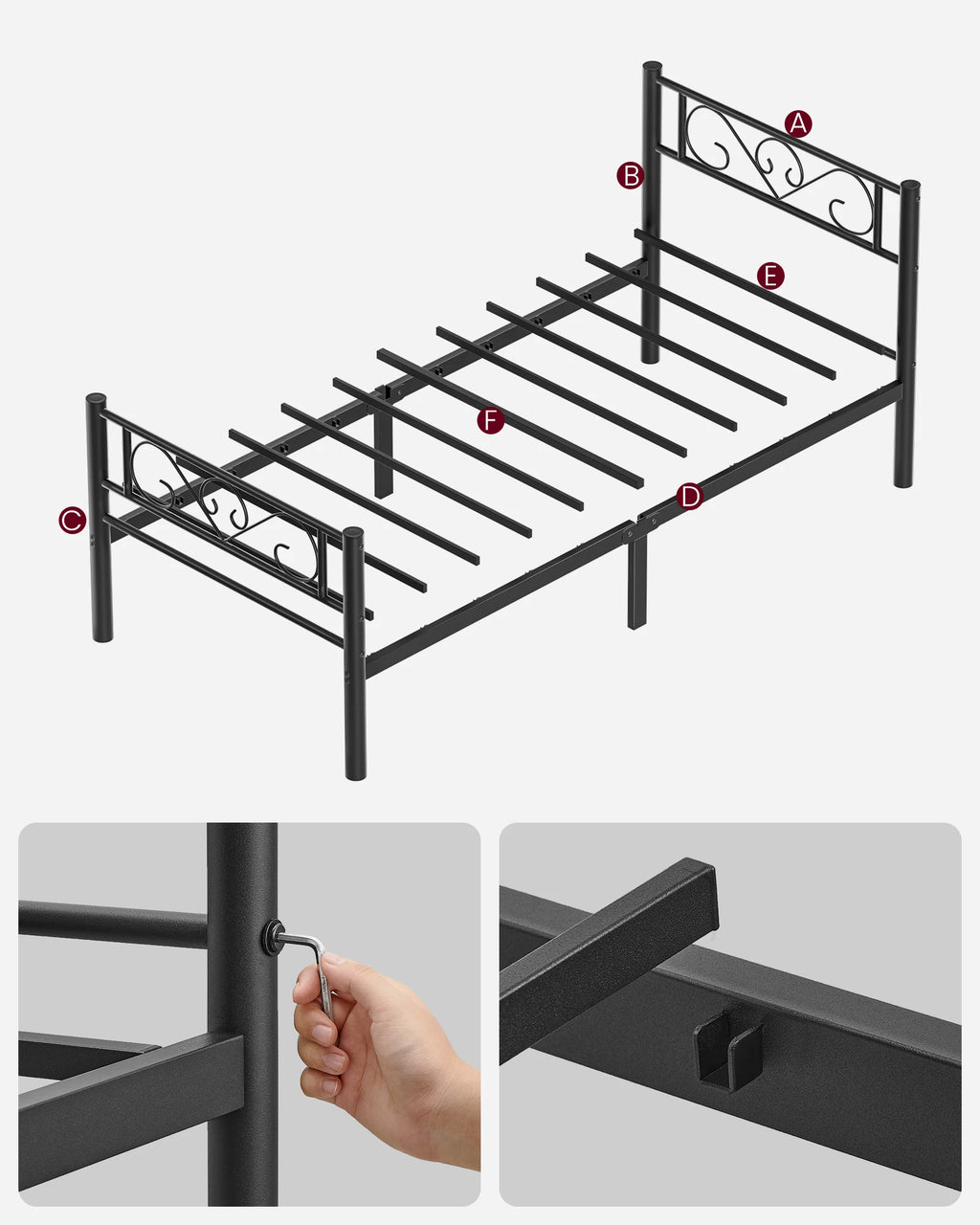 A
B
E
F
C
D