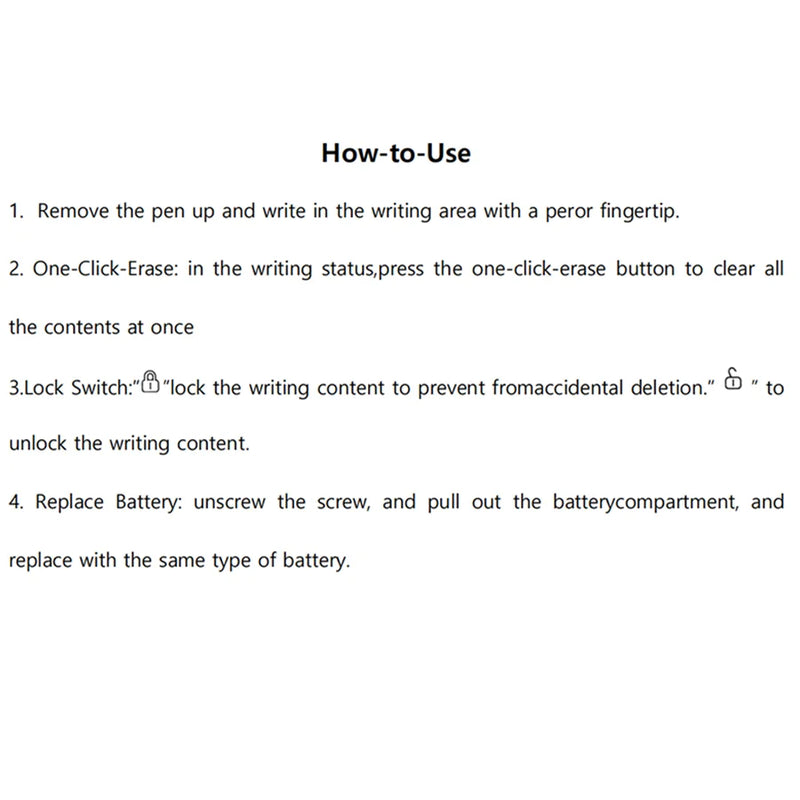 How-to-Use

1. Remove the pen up and write in the writing area with a peror fingertip.

2. One-Click-Erase: in the writing status,press the one-click-erase button to clear all the contents at once

3.Lock Switch:" "lock the writing content to prevent fromaccidental deletion." " to unlock the writing content.

4. Replace Battery: unscrew the screw, and pull out the batterycompartment, and replace with the same type of battery.