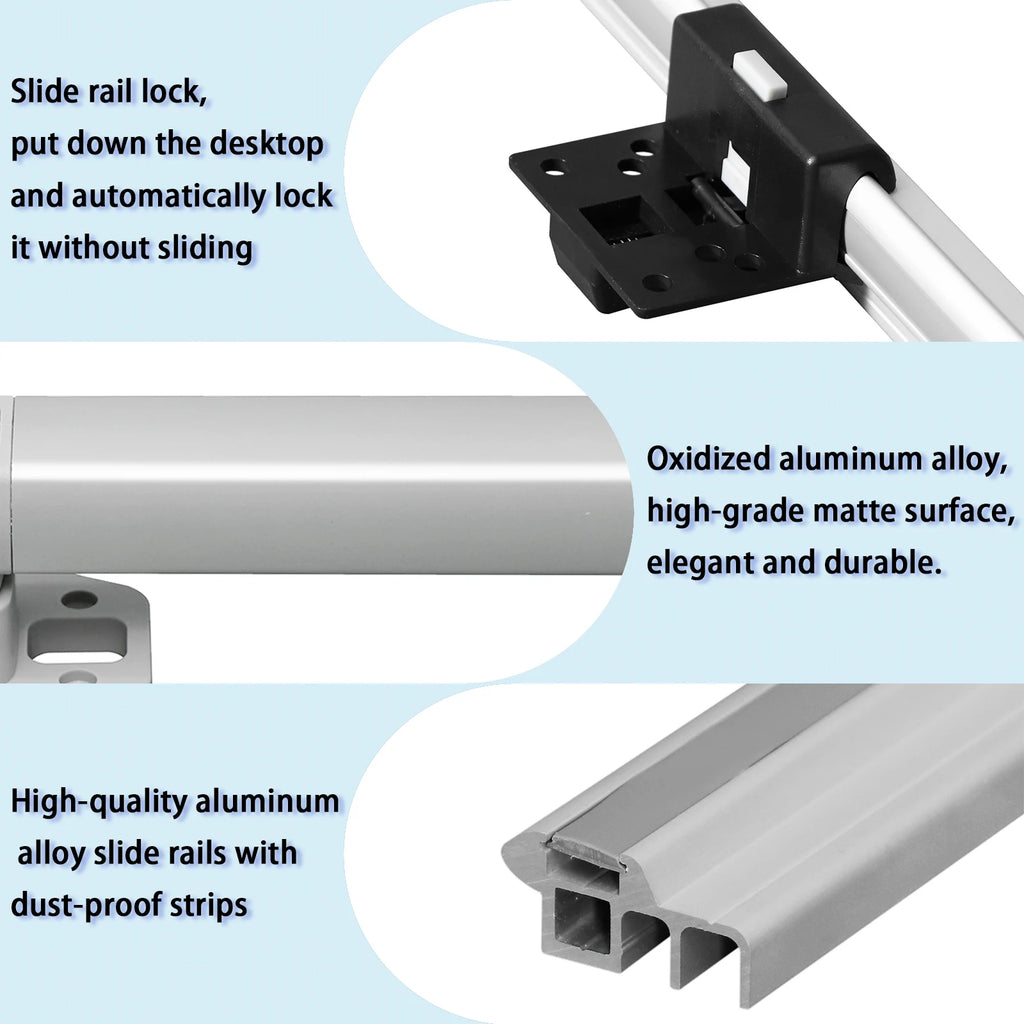 Slide rail lock,
put down the desktop
and automatically lock
it without sliding

Oxidized aluminum alloy,
high-grade matte surface,
elegant and durable.

High-quality aluminum
alloy slide rails with
dust-proof strips