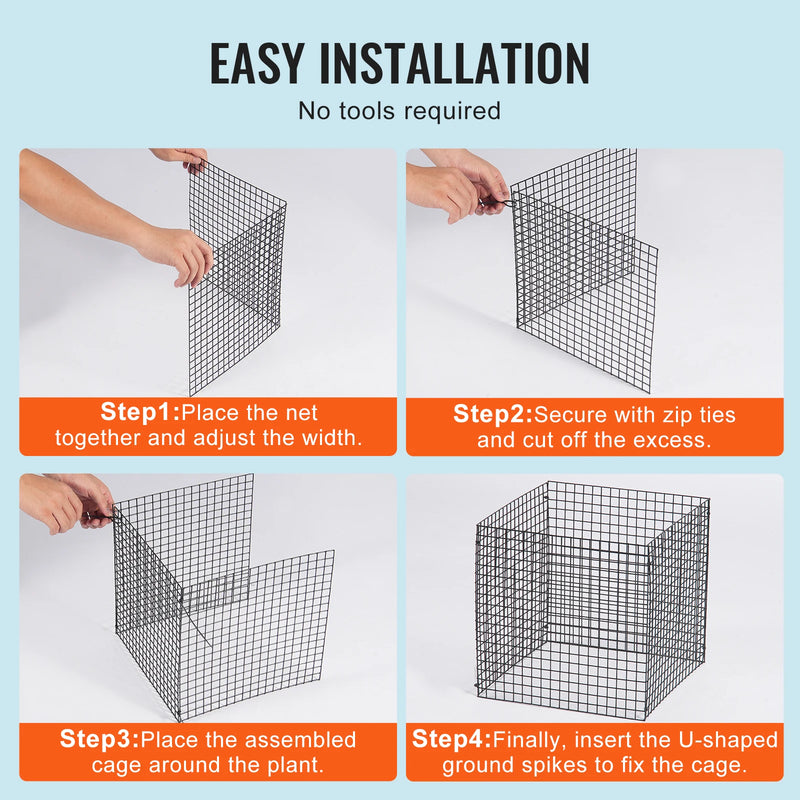 EASY INSTALLATION

No tools required

Step1:Place the net together and adjust the width.

Step2:Secure with zip ties and cut off the excess.

Step3:Place the assembled cage around the plant.

Step4:Finally, insert the U-shaped ground spikes to fix the cage.