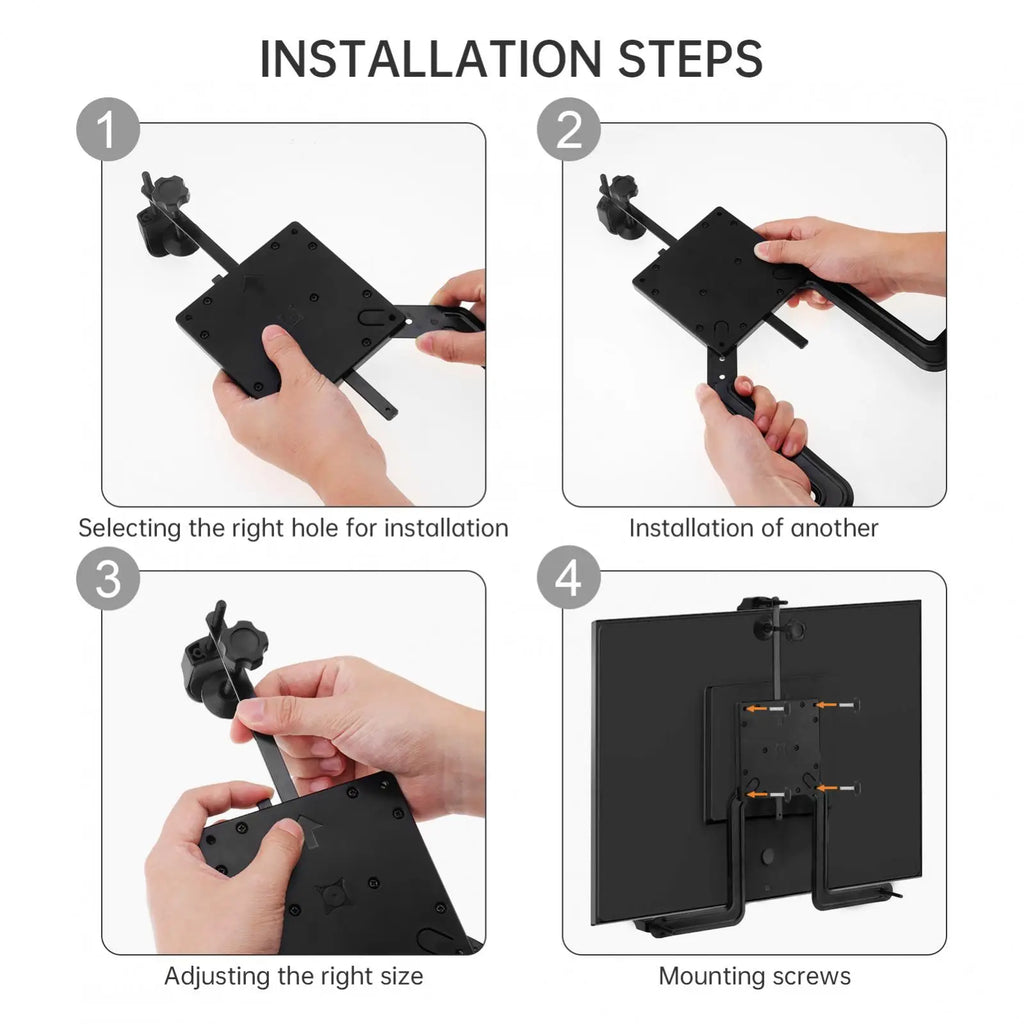 INSTALLATION STEPS

1

Selecting the right hole for installation

2

Installation of another

3

Adjusting the right size

4

Mounting screws