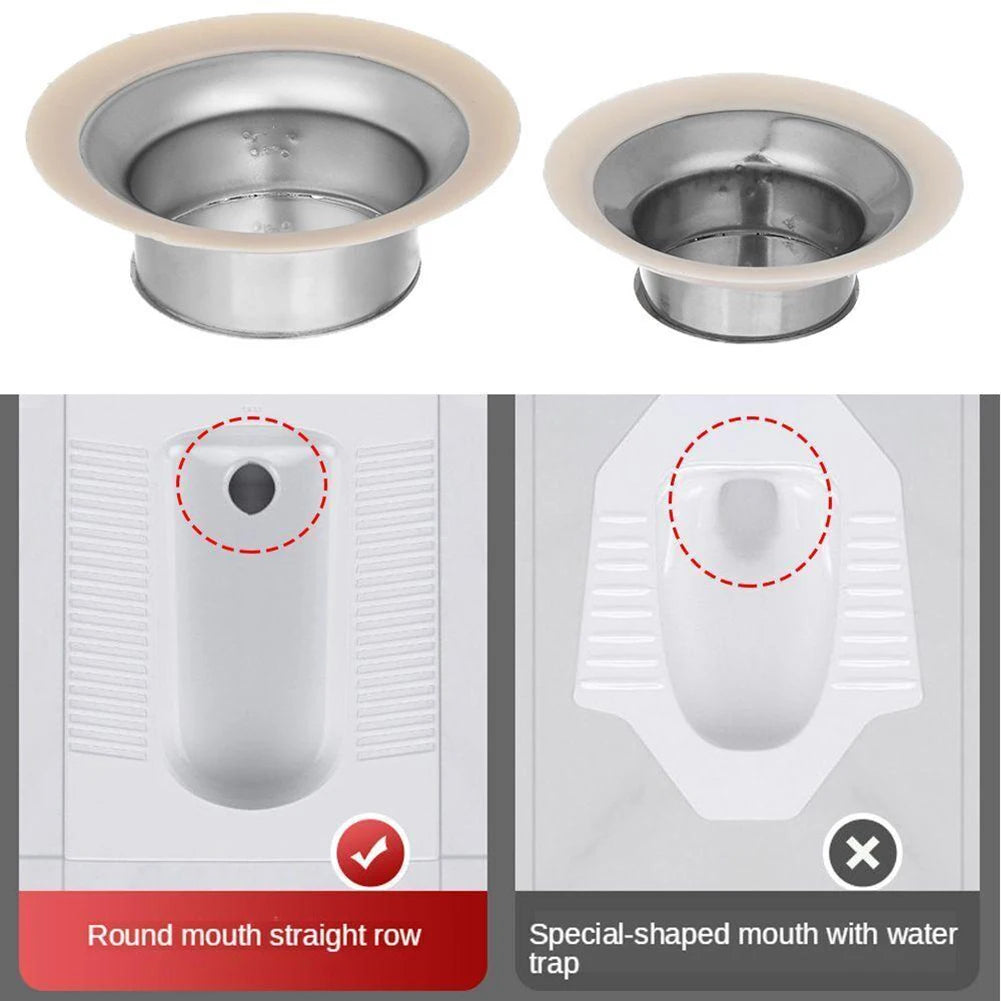 Round mouth straight row

Special-shaped mouth with water trap