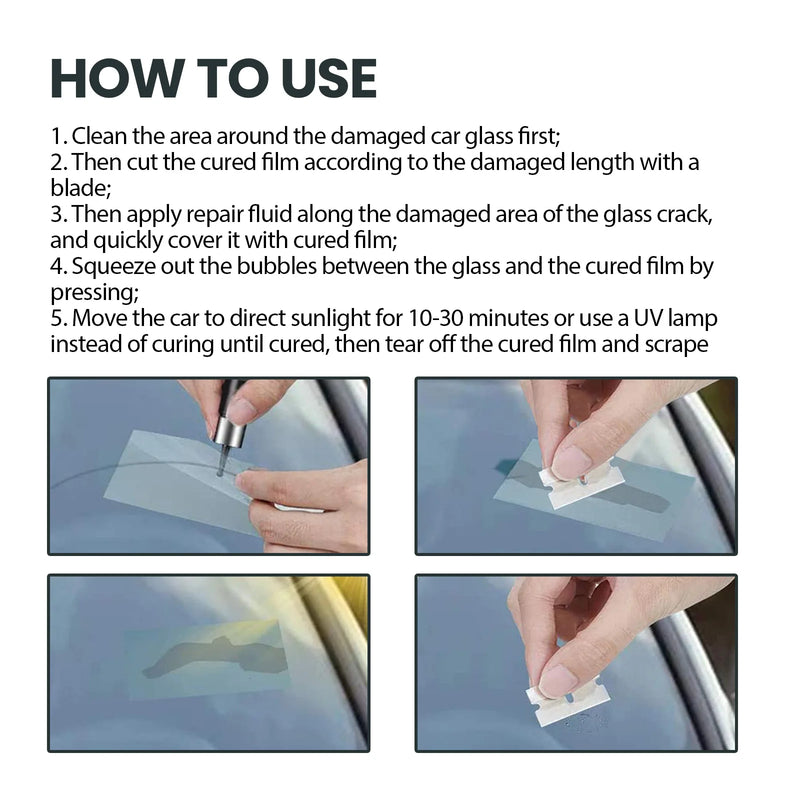 HOW TO USE

1. Clean the area around the damaged car glass first;
2. Then cut the cured film according to the damaged length with a blade;
3. Then apply repair fluid along the damaged area of the glass crack, and quickly cover it with cured film;
4. Squeeze out the bubbles between the glass and the cured film by pressing;
5. Move the car to direct sunlight for 10-30 minutes or use a UV lamp instead of curing until cured, then tear off the cured film and scrape