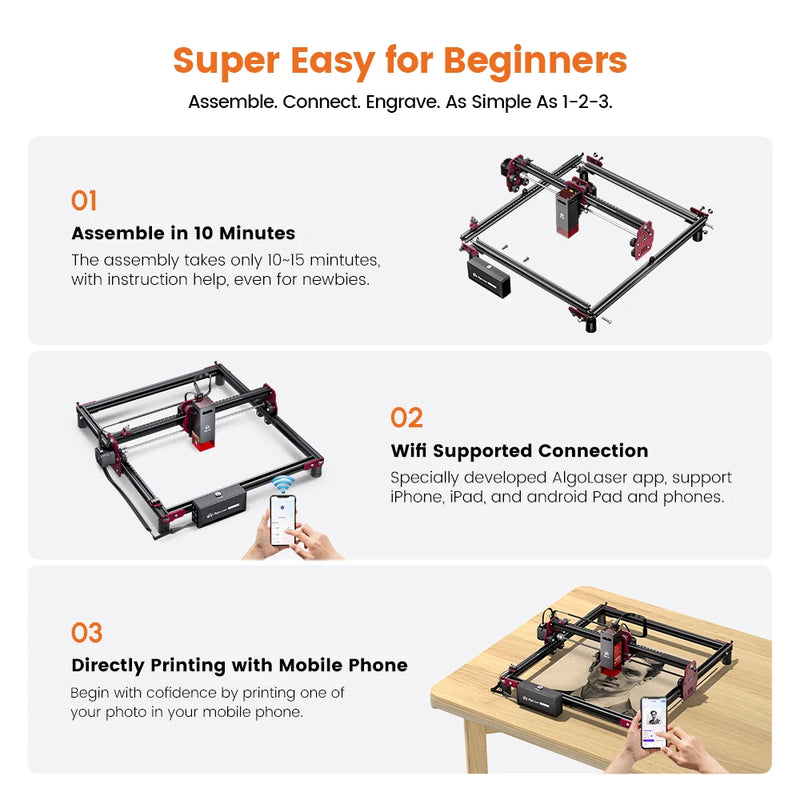 Super Easy for Beginners
Assemble. Connect. Engrave. As Simple As 1-2-3.

01
Assemble in 10 Minutes
The assembly takes only 10~15 mintutes, with instruction help, even for newbies.

02
Wifi Supported Connection
Specially developed AlgoLaser app, support iPhone, iPad, and android Pad and phones.

03
Directly Printing with Mobile Phone
Begin with cofidence by printing one of your photo in your mobile phone.