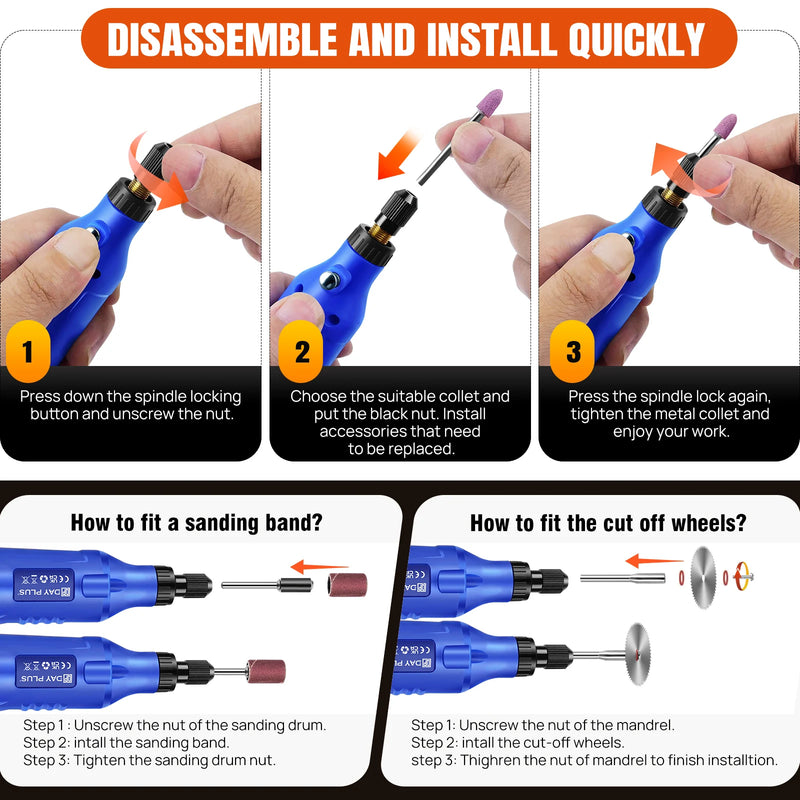 DISASSEMBLE AND INSTALL QUICKLY

1
Press down the spindle locking button and unscrew the nut.

2
Choose the suitable collet and put the black nut. Install accessories that need to be replaced.

3
Press the spindle lock again, tighten the metal collet and enjoy your work.

How to fit a sanding band?

DAY PLUS

DAY PLUS

Step 1 : Unscrew the nut of the sanding drum.
Step 2: intall the sanding band.
Step 3: Tighten the sanding drum nut.

How to fit the cut off wheels?

DAY PLUS

DAY PLUS

Step 1: Unscrew the nut of the mandrel.
Step 2: intall the cut-off wheels.
step 3: Thighren the nut of mandrel to finish installtion.