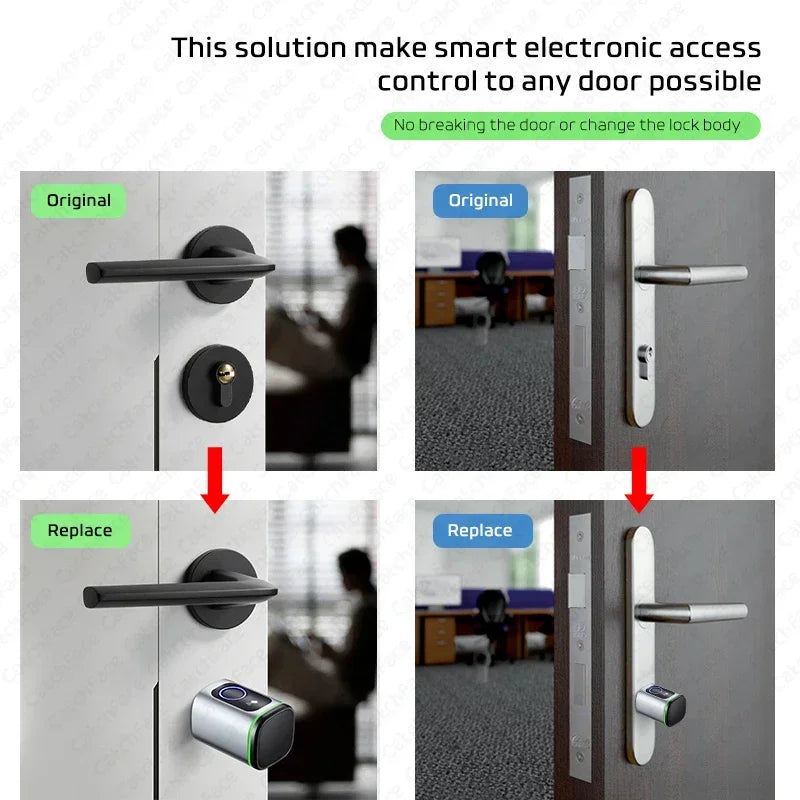 This solution make smart electronic access control to any door possible

No breaking the door or change the lock body

Original

Original

Replace

Replace

CatchFace