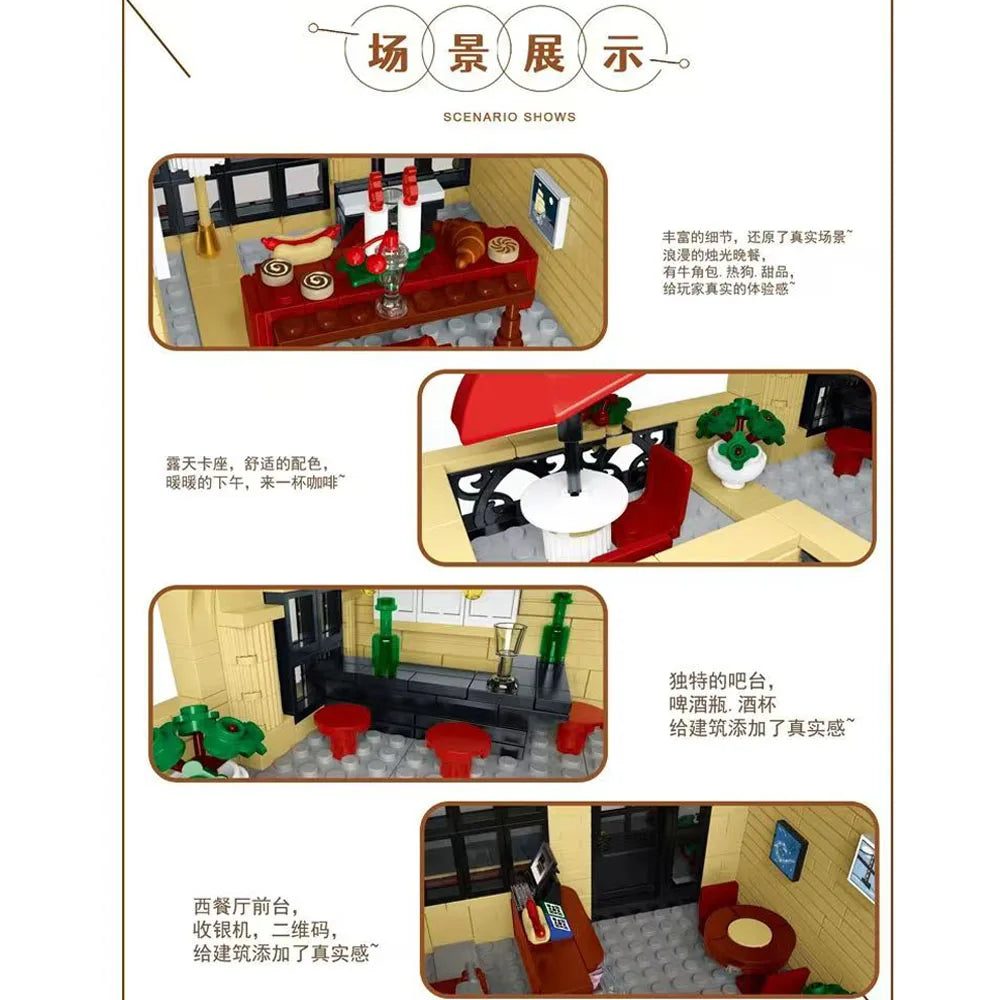 场景展示

SCENARIO SHOWS

丰富的细节，还原了真实场景~
浪漫的烛光晚餐，
有牛角包. 热狗. 甜品，
给玩家真实的体验感~

露天卡座，舒适的配色，
暖暖的下午，来一杯咖啡~

独特的吧台，
啤酒瓶. 酒杯
给建筑添加了真实感~

西餐厅前台，
收银机，二维码，
给建筑添加了真实感~