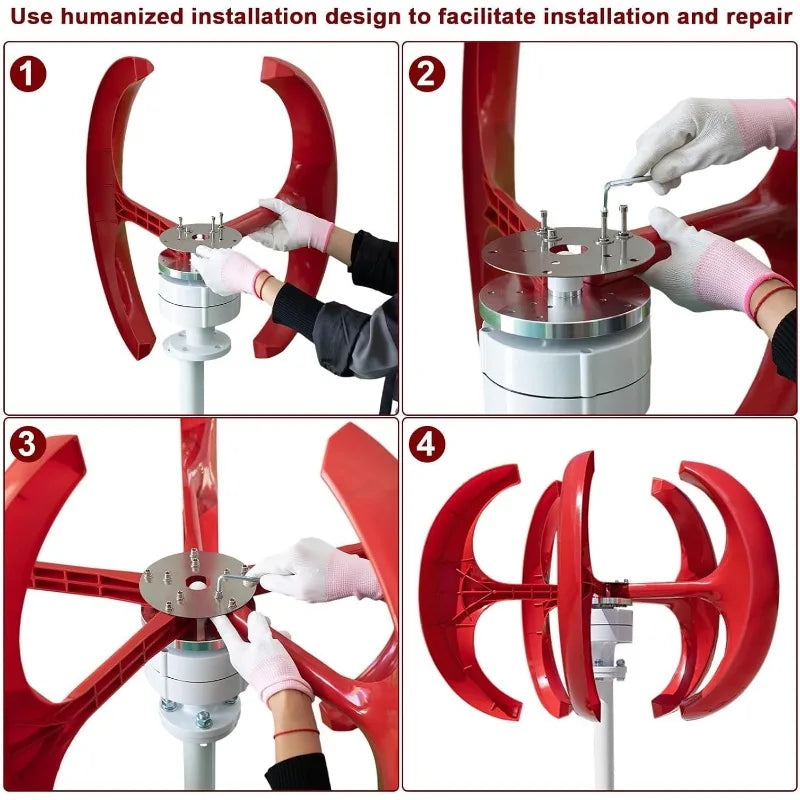 Use humanized installation design to facilitate installation and repair

1

2

3

4