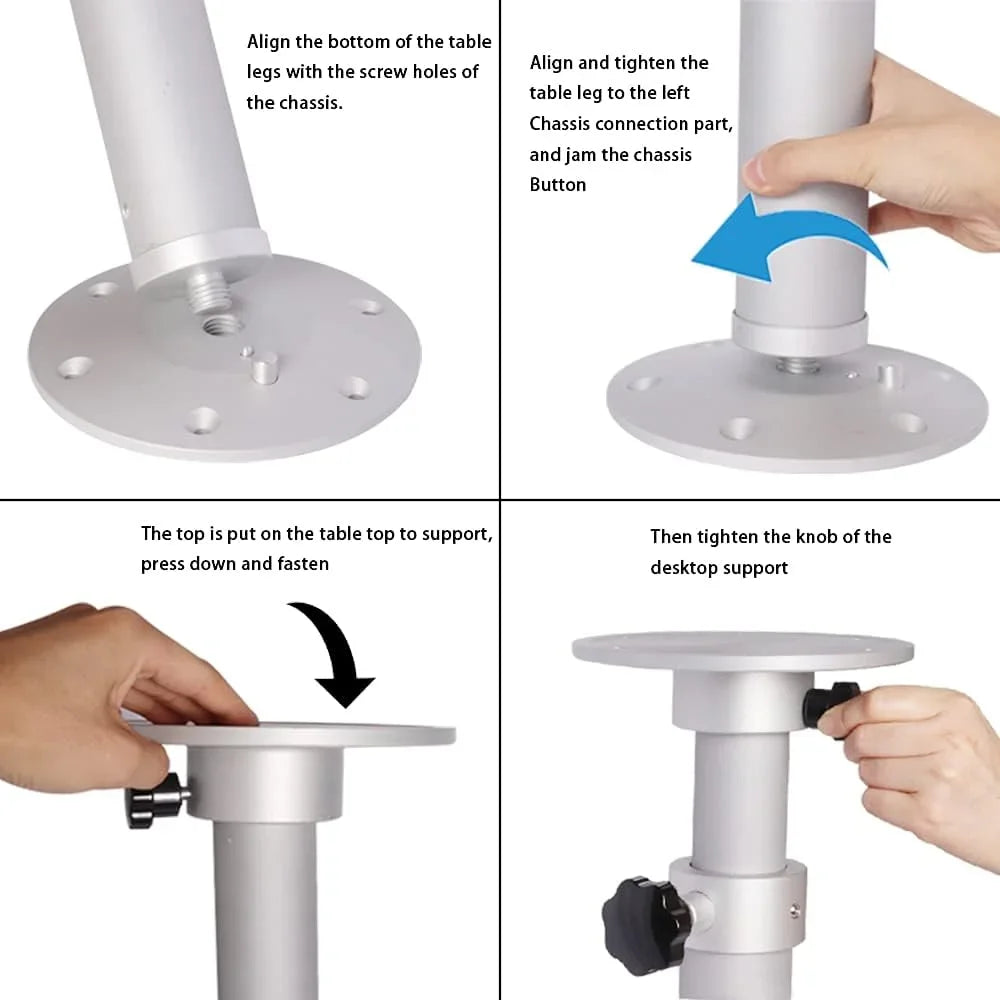 Align the bottom of the table legs with the screw holes of the chassis.

Align and tighten the table leg to the left Chassis connection part, and jam the chassis Button

The top is put on the table top to support, press down and fasten

Then tighten the knob of the desktop support