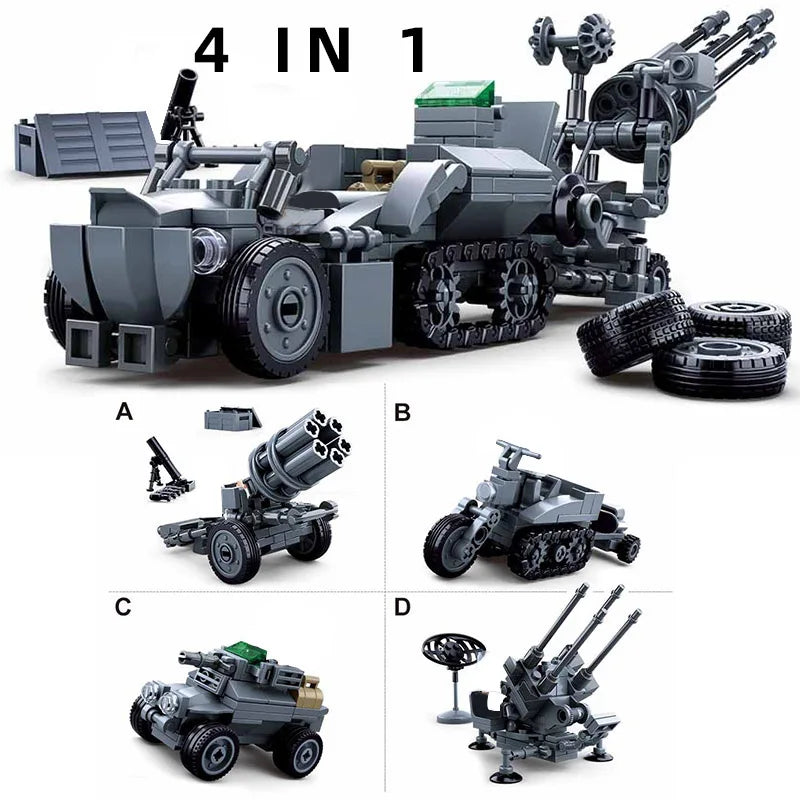 4 IN 1

A

B

C

D