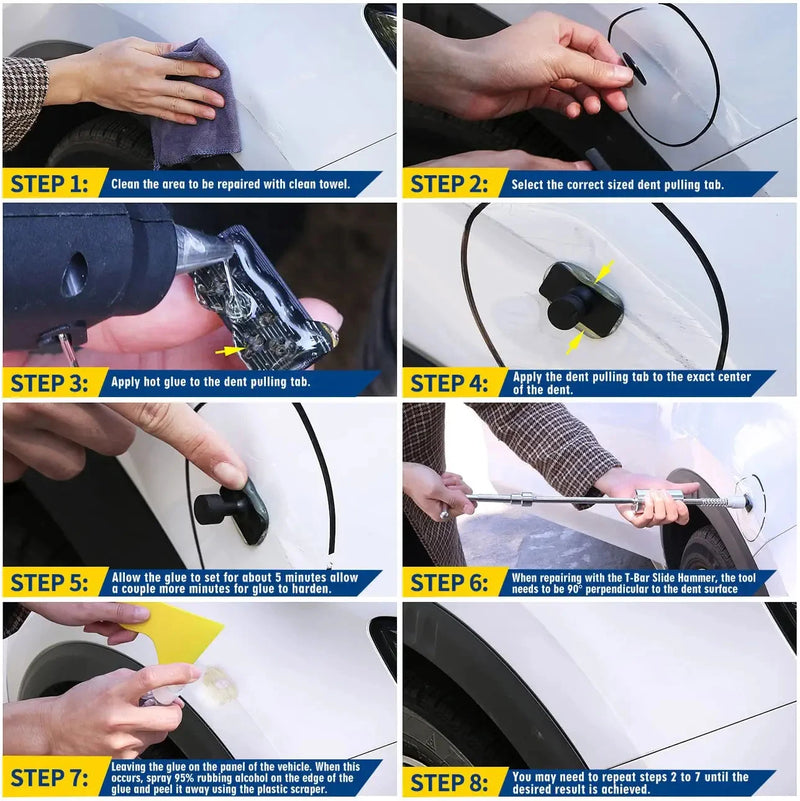 STEP 1: Clean the area to be repaired with clean towel.

STEP 2: Select the correct sized dent pulling tab.

STEP 3: Apply hot glue to the dent pulling tab.

STEP 4: Apply the dent pulling tab to the exact center of the dent.

STEP 5: Allow the glue to set for about 5 minutes allow a couple more minutes for glue to harden.

STEP 6: When repairing with the T-Bar Slide Hammer, the tool needs to be 90° perpendicular to the dent surface

STEP 7: Leaving the glue on the panel of the vehicle. When this occurs, spray 95% rubbing alcohol on the edge of the glue and peel it away using the plastic scraper.

STEP 8: You may need to repeat steps 2 to 7 until the desired result is achieved.