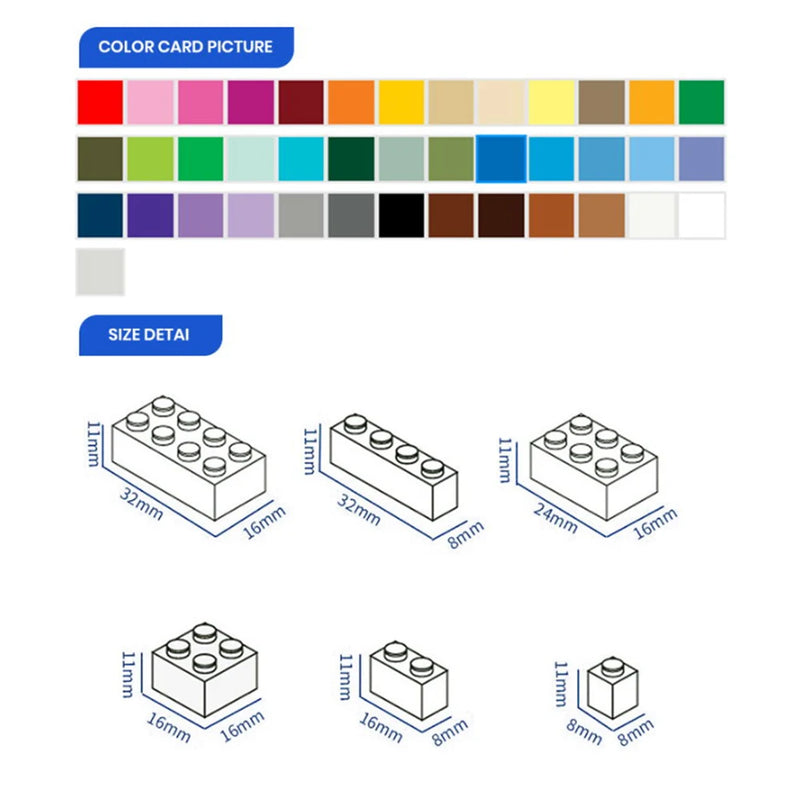 COLOR CARD PICTURE

SIZE DETAI

11mm
32mm
16mm

11mm
32mm
8mm

11mm
24mm
16mm

11mm
16mm
16mm

11mm
16mm
8mm

11mm
8mm
8mm