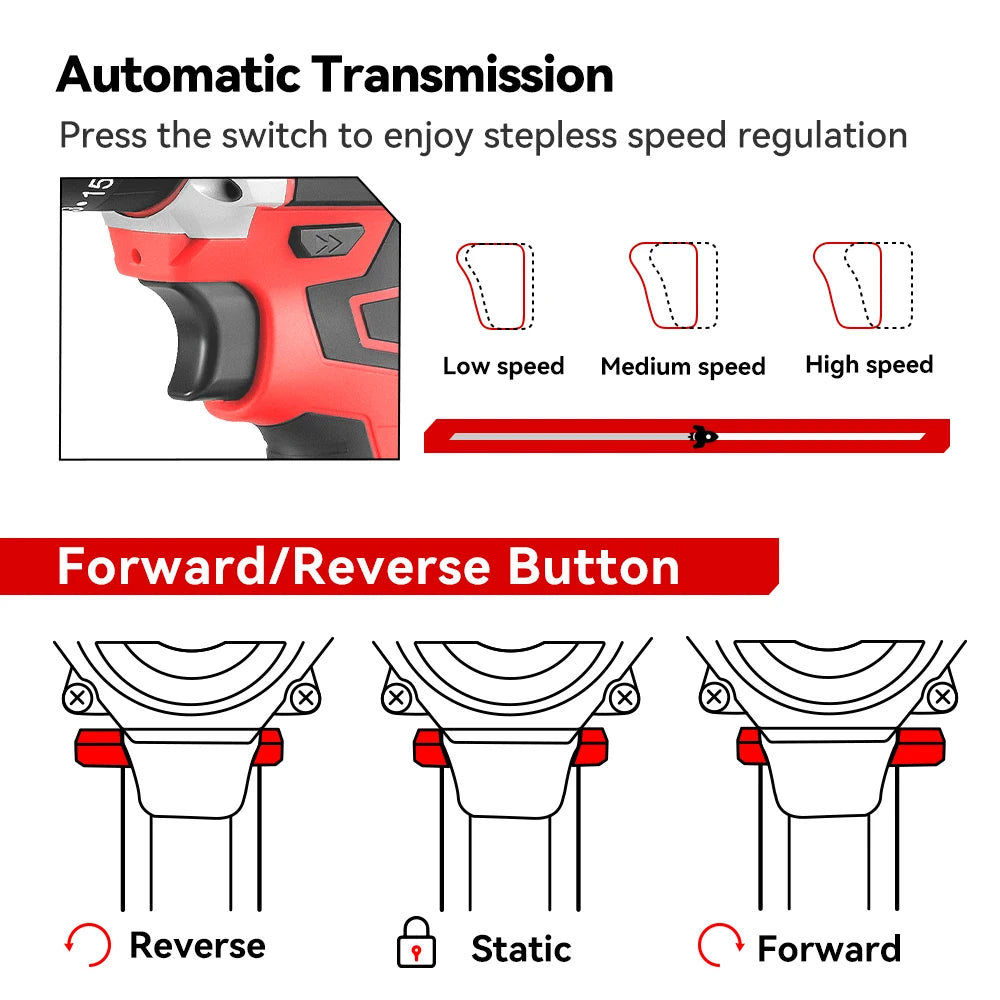 Automatic Transmission

Press the switch to enjoy stepless speed regulation

15

Low speed

Medium speed

High speed

Forward/Reverse Button

Reverse

Static

Forward