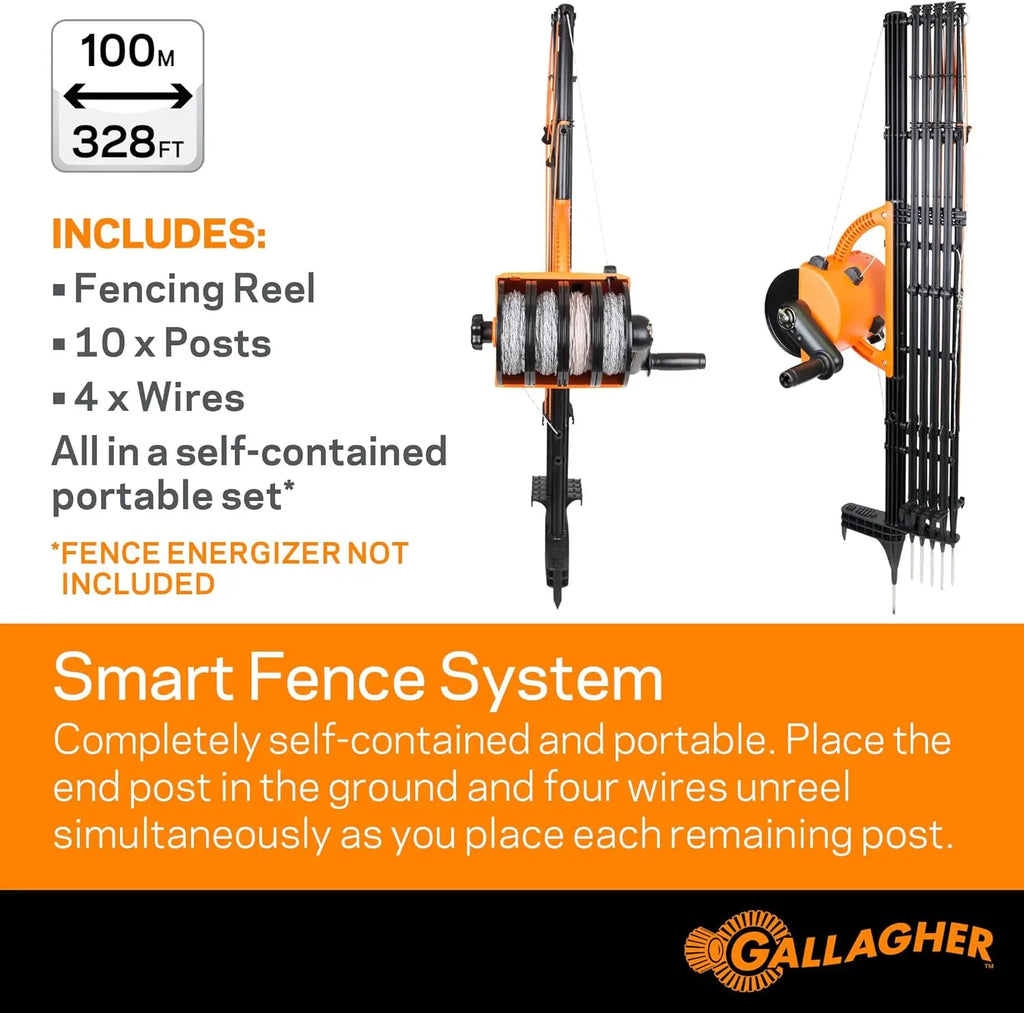 100M
328FT

INCLUDES:
▪ Fencing Reel
▪ 10 x Posts
▪ 4 x Wires
All in a self-contained portable set*

*FENCE ENERGIZER NOT INCLUDED

Smart Fence System
Completely self-contained and portable. Place the end post in the ground and four wires unreel simultaneously as you place each remaining post.

GALLAGHER™