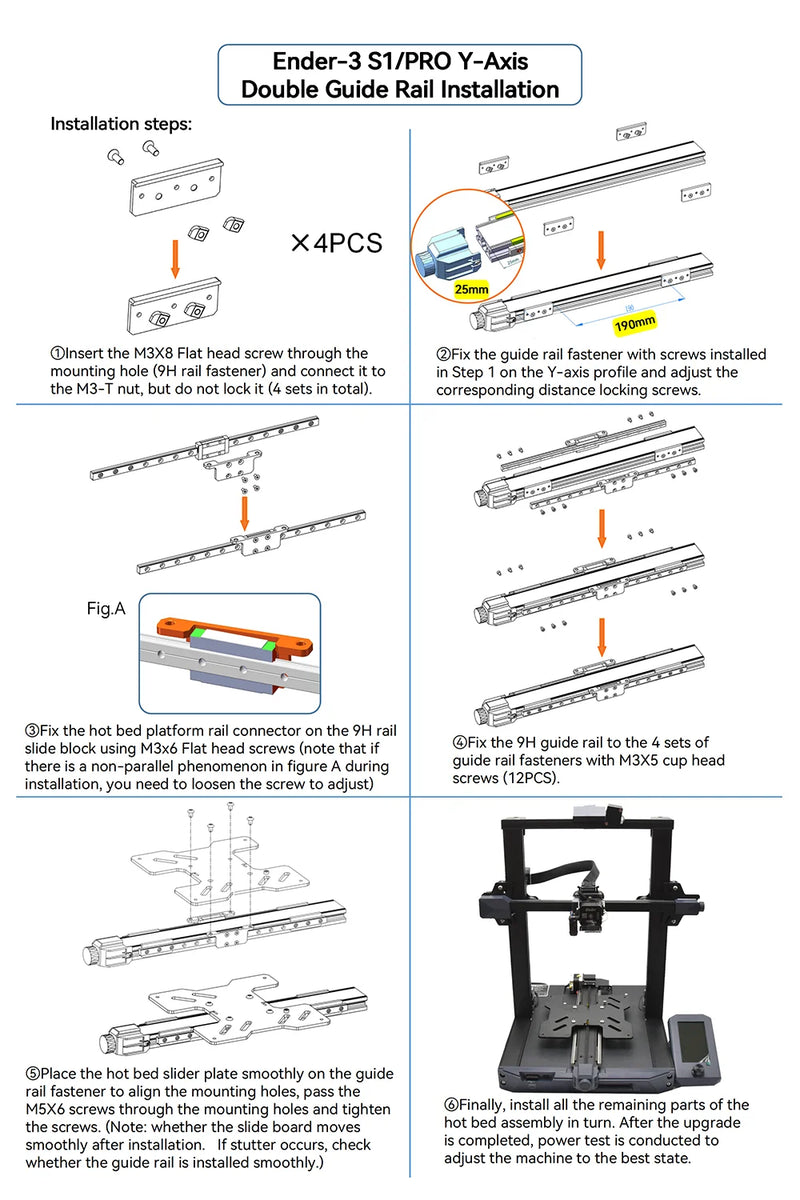 Ender-3 S1/PRO Y-Axis
Double Guide Rail Installation

Installation steps:

×4PCS

①Insert the M3X8 Flat head screw through the mounting hole (9H rail fastener) and connect it to the M3-T nut, but do not lock it (4 sets in total).

25mm

190mm

②Fix the guide rail fastener with screws installed in Step 1 on the Y-axis profile and adjust the corresponding distance locking screws.

Fig.A

③Fix the hot bed platform rail connector on the 9H rail slide block using M3x6 Flat head screws (note that if there is a non-parallel phenomenon in figure A during installation, you need to loosen the screw to adjust)

④Fix the 9H guide rail to the 4 sets of guide rail fasteners with M3X5 cup head screws (12PCS).

⑤Place the hot bed slider plate smoothly on the guide rail fastener to align the mounting holes, pass the M5X6 screws through the mounting holes and tighten the screws. (Note: whether the slide board moves smoothly after installation. If stutter occurs, check whether the guide rail is installed smoothly.)

⑥Finally, install all the remaining parts of the hot bed assembly in turn. After the upgrade is completed, power test is conducted to adjust the machine to the best state.