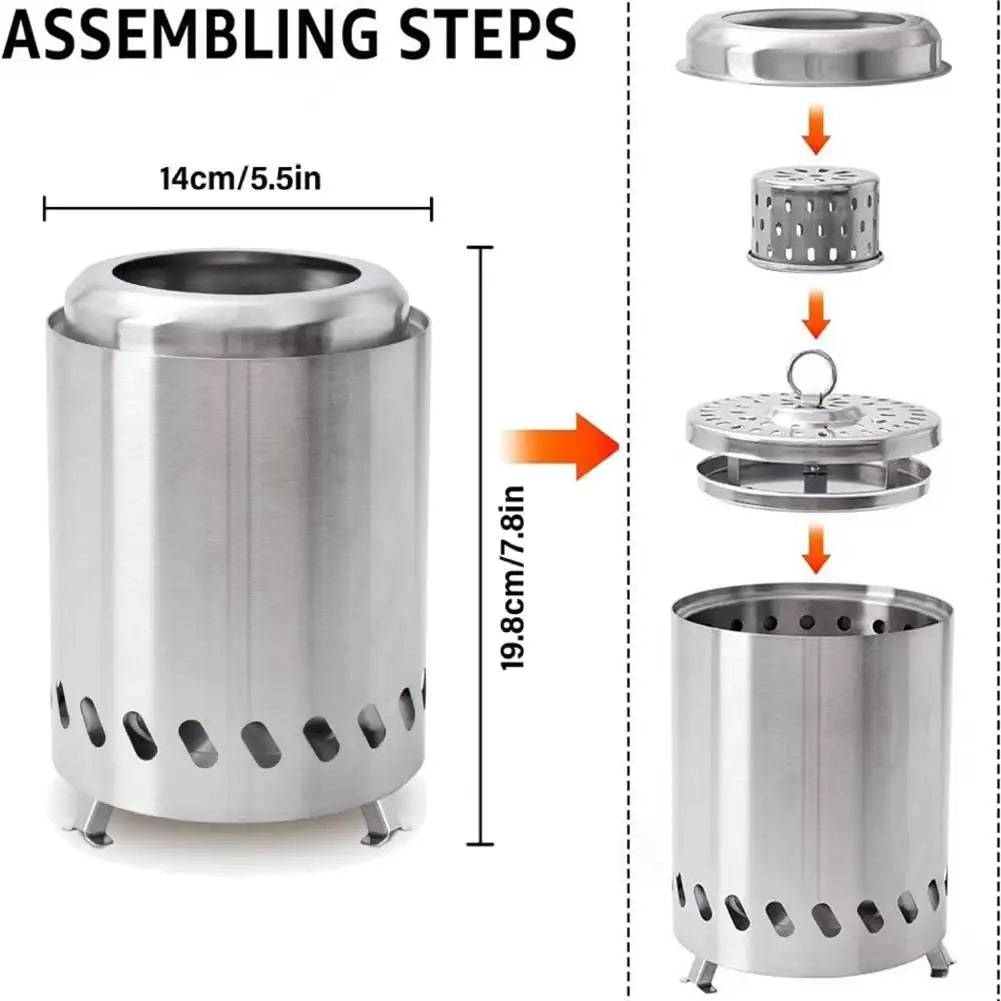 ASSEMBLING STEPS

14cm/5.5in

19.8cm/7.8in