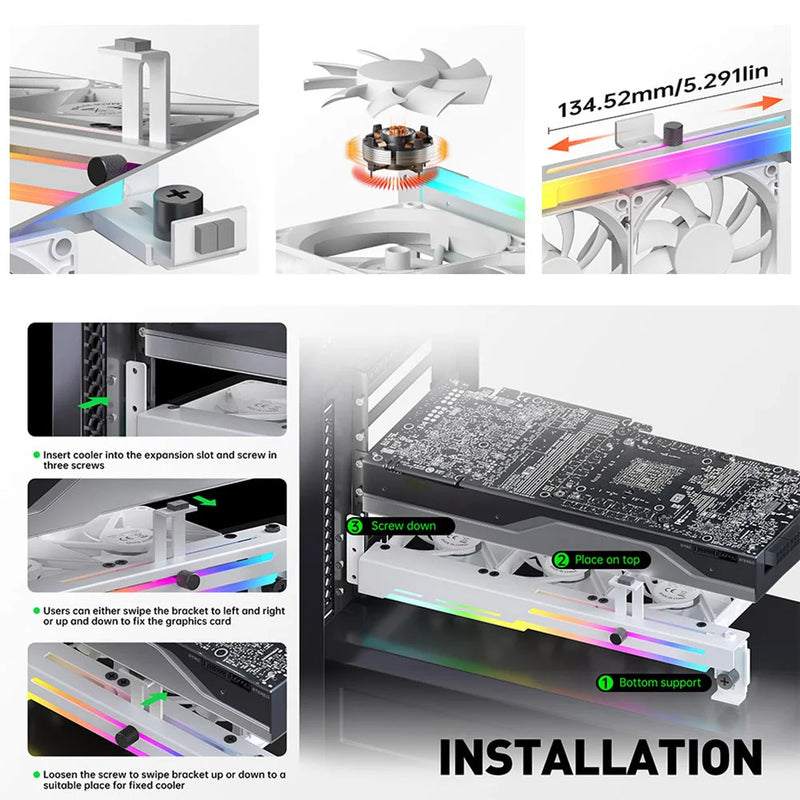 134.52mm/5.291lin

Insert cooler into the expansion slot and screw in three screws

Users can either swipe the bracket to left and right or up and down to fix the graphics card

Loosen the screw to swipe bracket up or down to a suitable place for fixed cooler

3 Screw down

2 Place on top

1 Bottom support

INSTALLATION