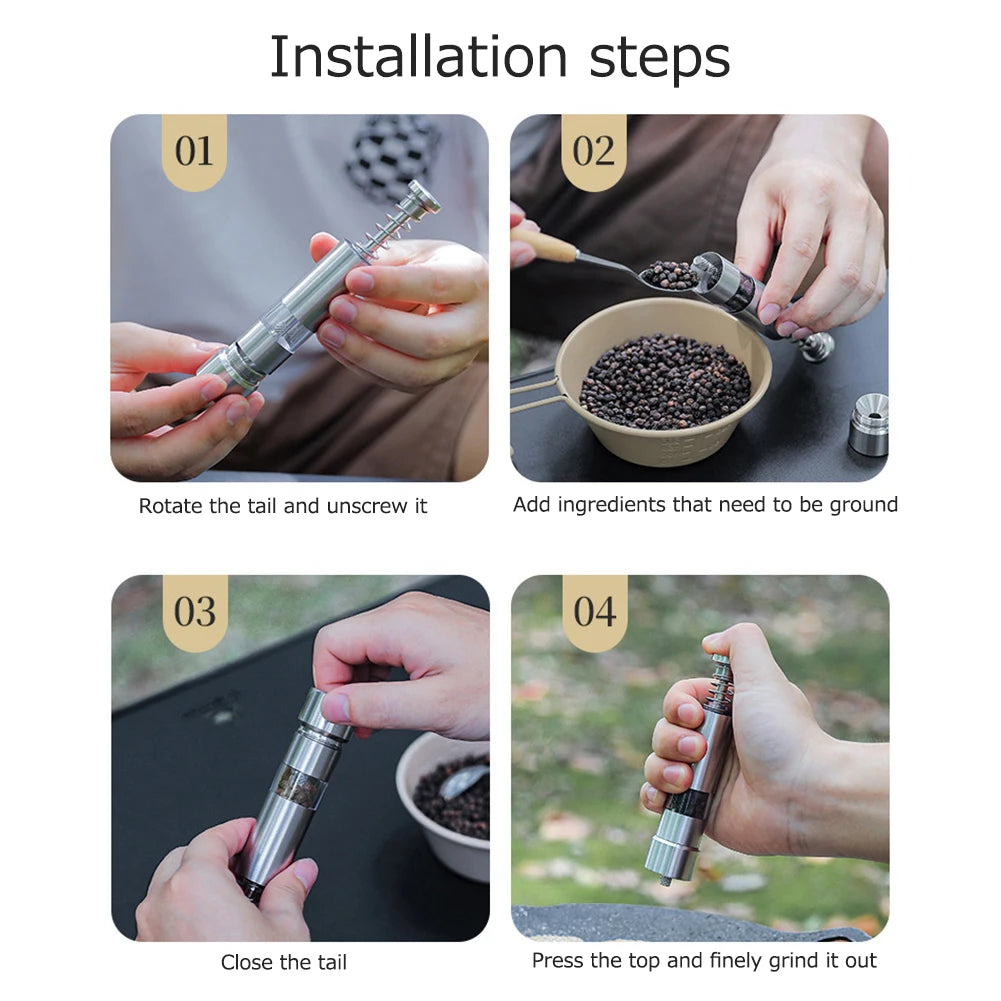 Installation steps

01

Rotate the tail and unscrew it

02

Add ingredients that need to be ground

03

Close the tail

04

Press the top and finely grind it out