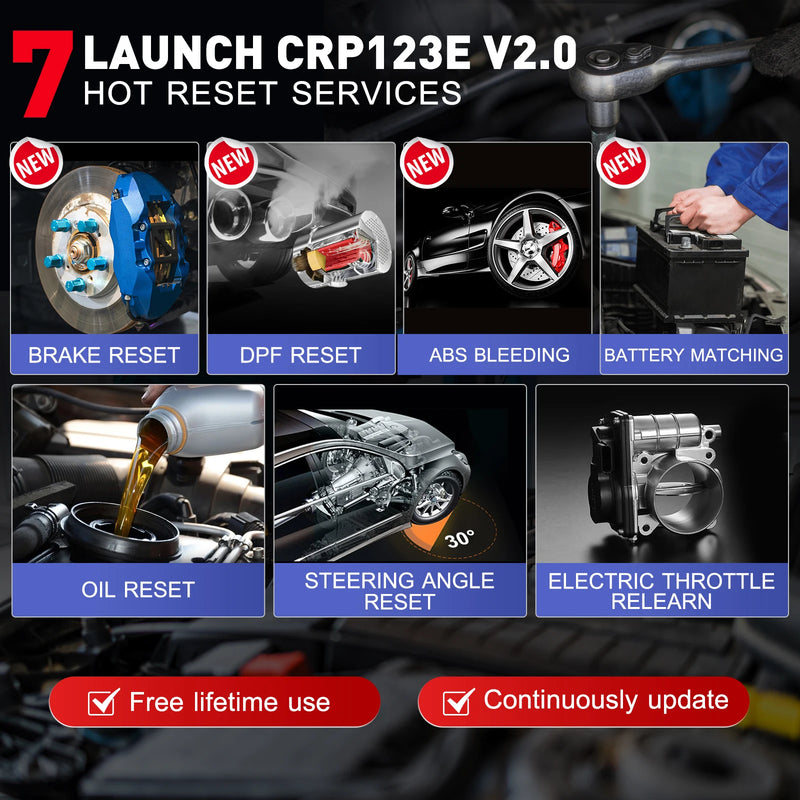 7 LAUNCH CRP123E V2.0
HOT RESET SERVICES

NEW
BRAKE RESET

NEW
DPF RESET

NEW
ABS BLEEDING

NEW
BATTERY MATCHING

OIL RESET

30°
STEERING ANGLE RESET

ELECTRIC THROTTLE RELEARN

Free lifetime use

Continuously update