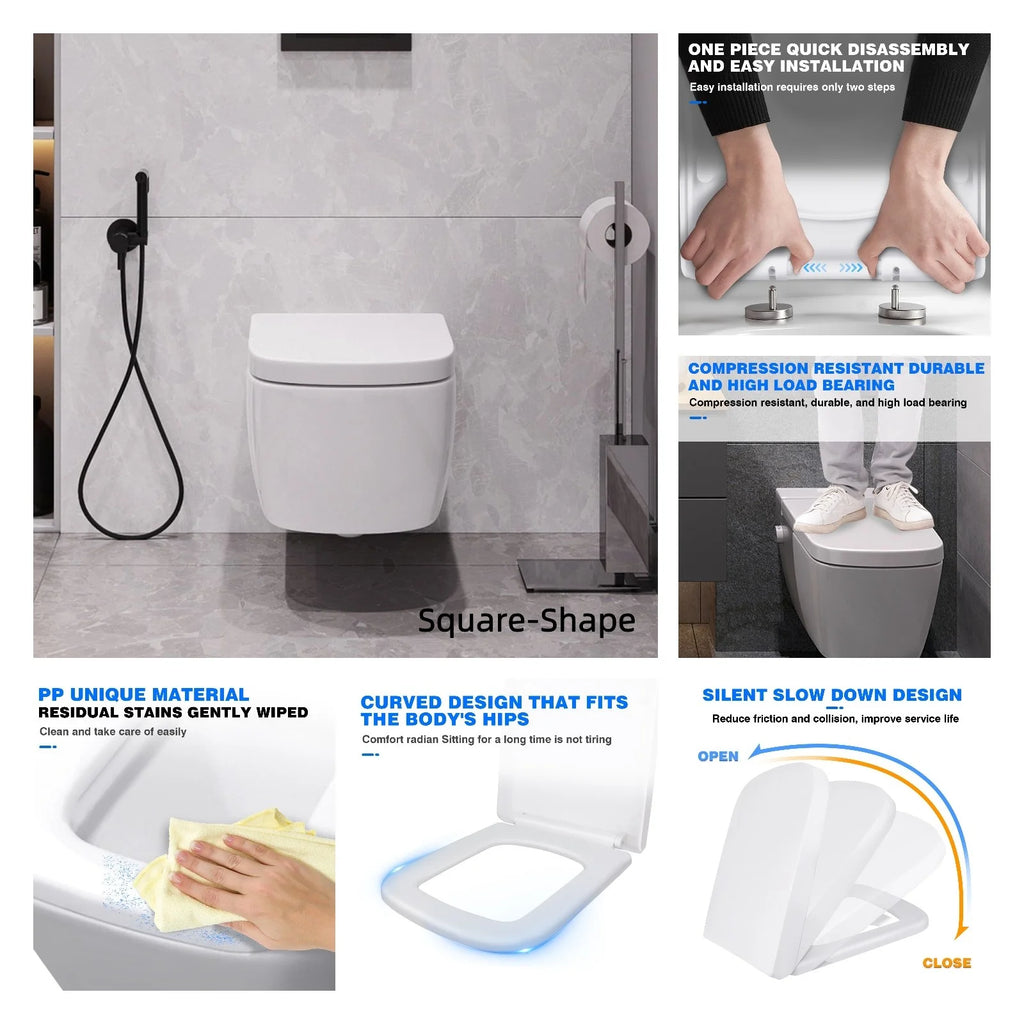 Square-Shape

ONE PIECE QUICK DISASSEMBLY AND EASY INSTALLATION
Easy installation requires only two steps

COMPRESSION RESISTANT DURABLE AND HIGH LOAD BEARING
Compression resistant, durable, and high load bearing

PP UNIQUE MATERIAL
RESIDUAL STAINS GENTLY WIPED
Clean and take care of easily

CURVED DESIGN THAT FITS THE BODY'S HIPS
Comfort radian Sitting for a long time is not tiring

SILENT SLOW DOWN DESIGN
Reduce friction and collision, improve service life

OPEN

CLOSE