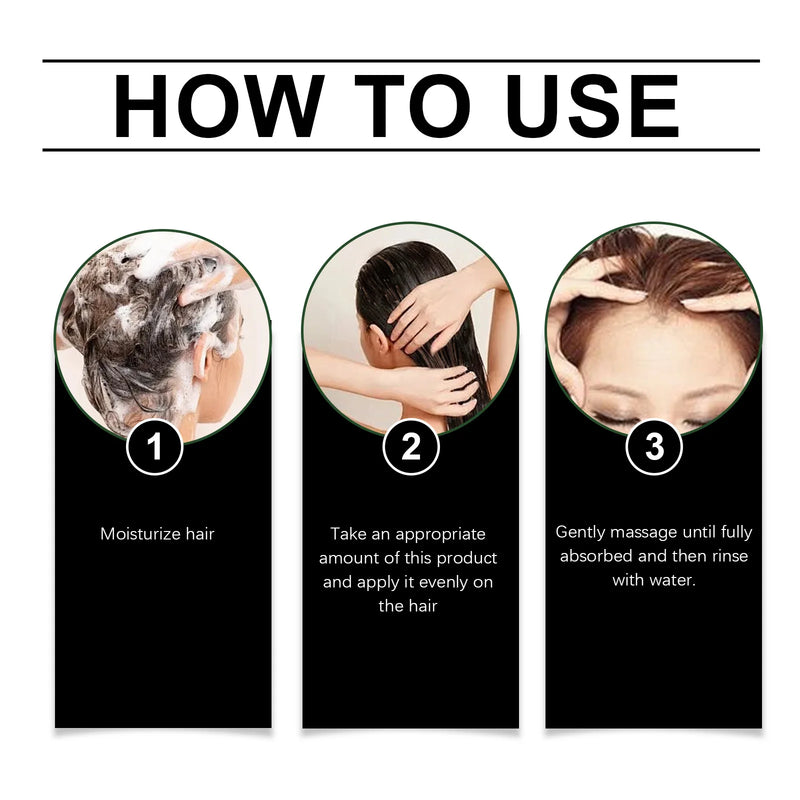 HOW TO USE

1

Moisturize hair

2

Take an appropriate amount of this product and apply it evenly on the hair

3

Gently massage until fully absorbed and then rinse with water.