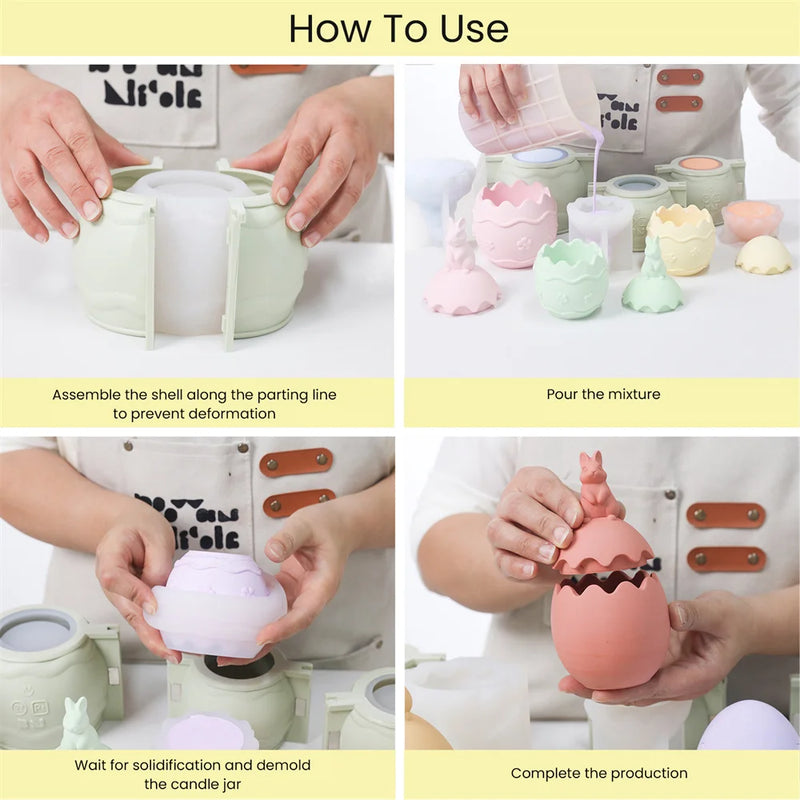 How To Use

Assemble the shell along the parting line to prevent deformation

Pour the mixture

Wait for solidification and demold the candle jar

Complete the production