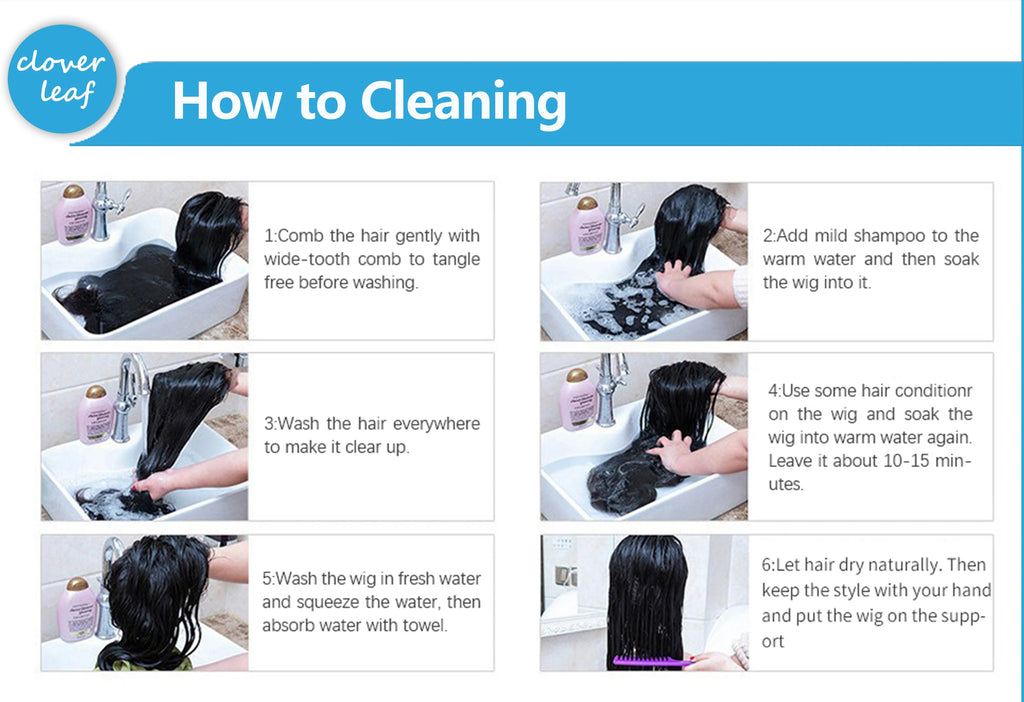 clover leaf

How to Cleaning

1:Comb the hair gently with wide-tooth comb to tangle free before washing.

2:Add mild shampoo to the warm water and then soak the wig into it.

3:Wash the hair everywhere to make it clear up.

4:Use some hair conditionr on the wig and soak the wig into warm water again. Leave it about 10-15 minutes.

5:Wash the wig in fresh water and squeeze the water, then absorb water with towel.

6:Let hair dry naturally. Then keep the style with your hand and put the wig on the support