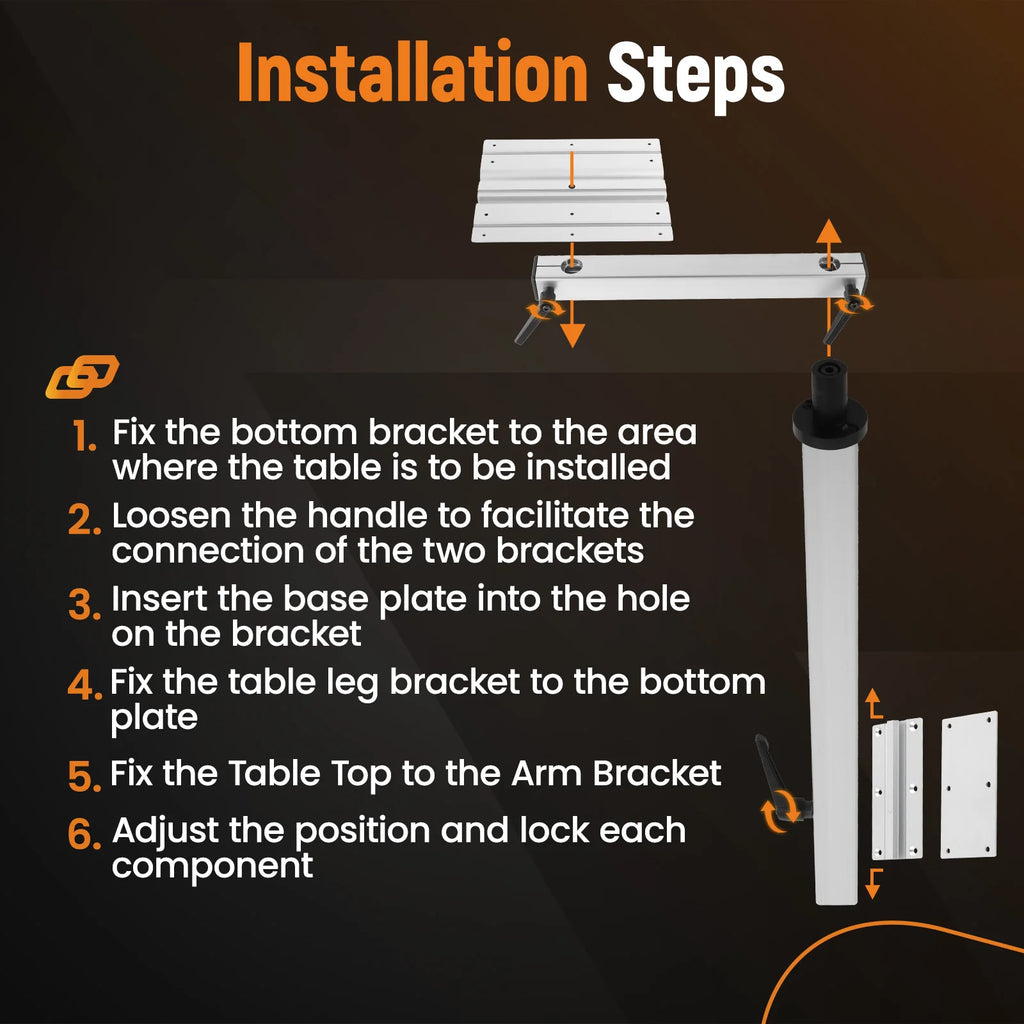 Installation Steps

1. Fix the bottom bracket to the area where the table is to be installed

2. Loosen the handle to facilitate the connection of the two brackets

3. Insert the base plate into the hole on the bracket

4. Fix the table leg bracket to the bottom plate

5. Fix the Table Top to the Arm Bracket

6. Adjust the position and lock each component