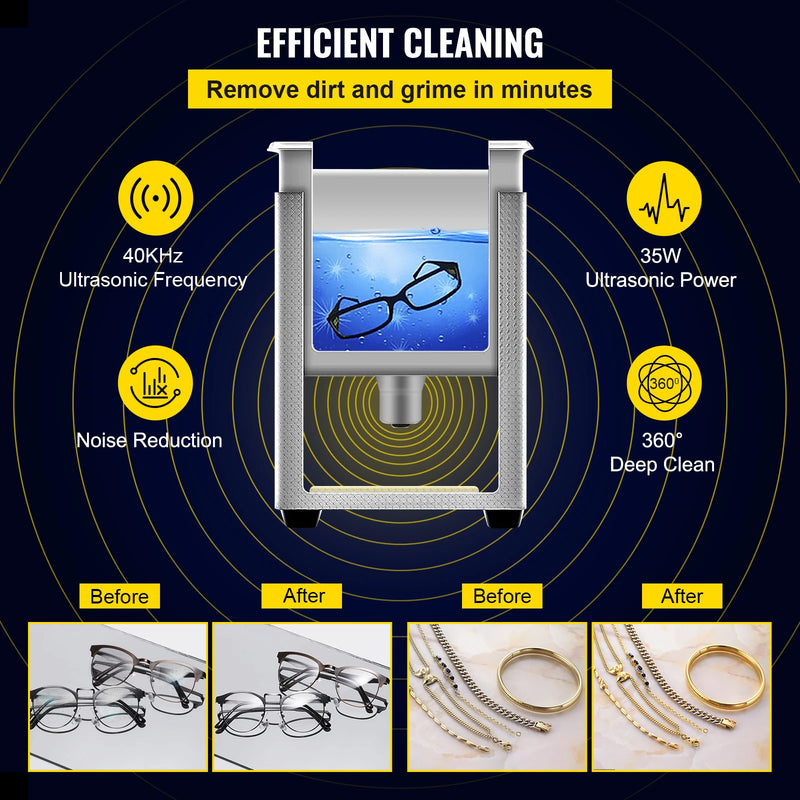 EFFICIENT CLEANING

Remove dirt and grime in minutes

40KHz
Ultrasonic Frequency

35W
Ultrasonic Power

Noise Reduction

360°

360°
Deep Clean

Before

After

Before

After