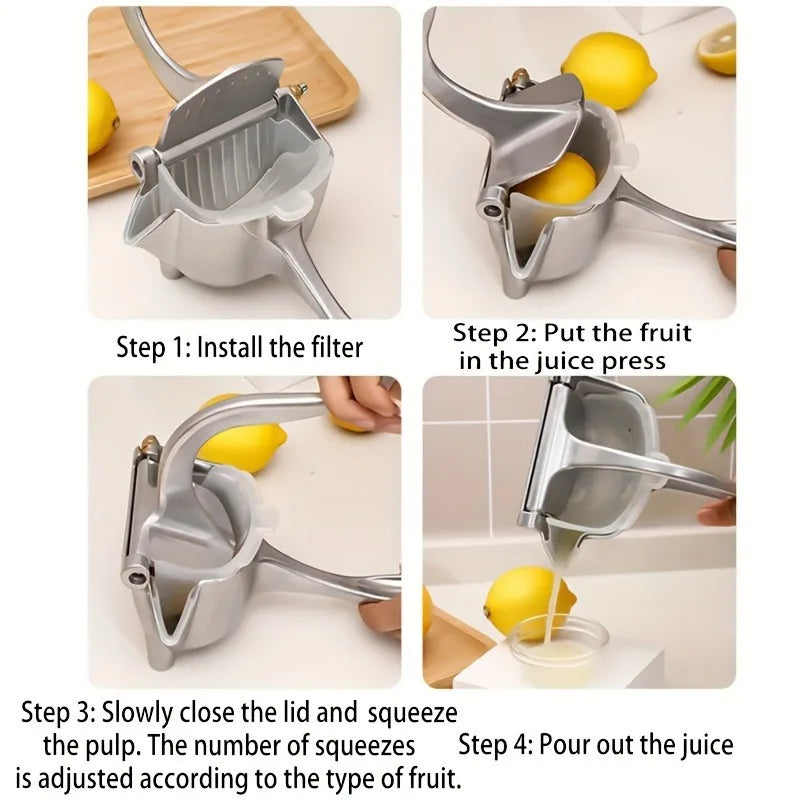 Step 1: Install the filter

Step 2: Put the fruit in the juice press

Step 3: Slowly close the lid and squeeze the pulp. The number of squeezes is adjusted according to the type of fruit.

Step 4: Pour out the juice