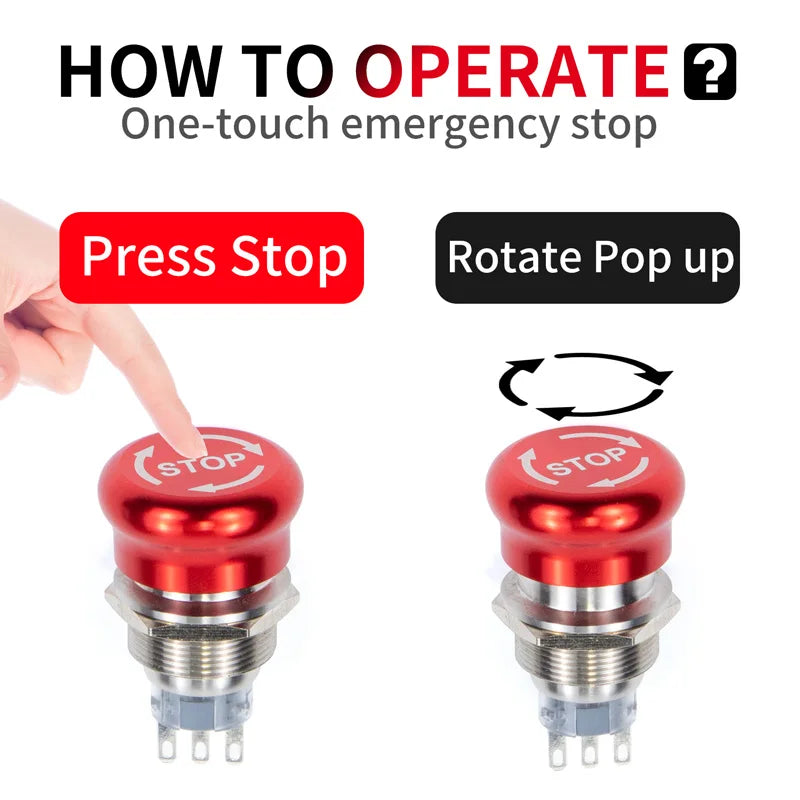 HOW TO OPERATE ?
One-touch emergency stop

Press Stop

Rotate Pop up

STOP

STOP