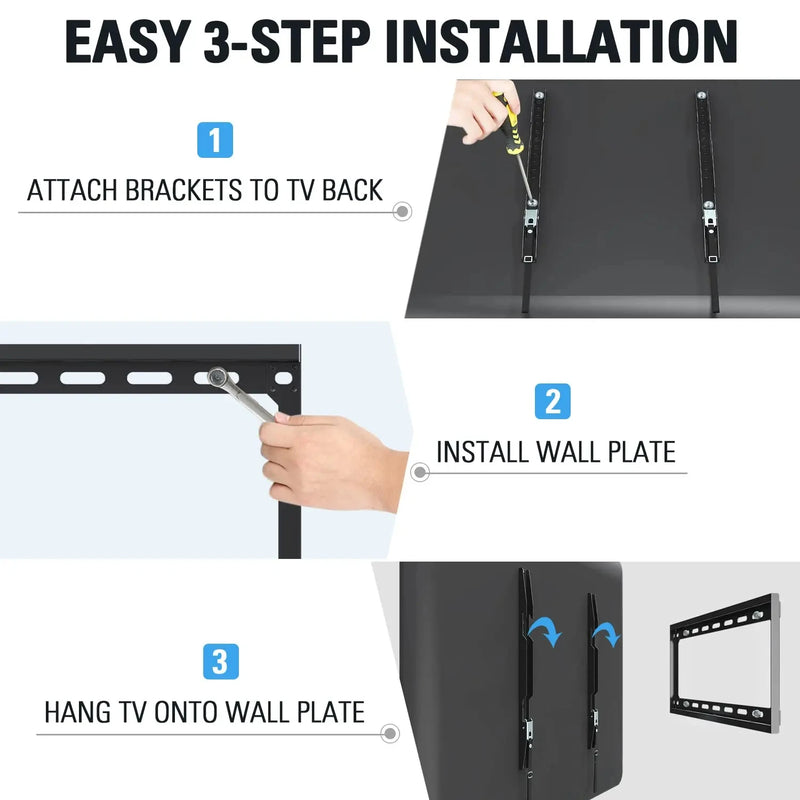 EASY 3-STEP INSTALLATION

1

ATTACH BRACKETS TO TV BACK

2

INSTALL WALL PLATE

3

HANG TV ONTO WALL PLATE