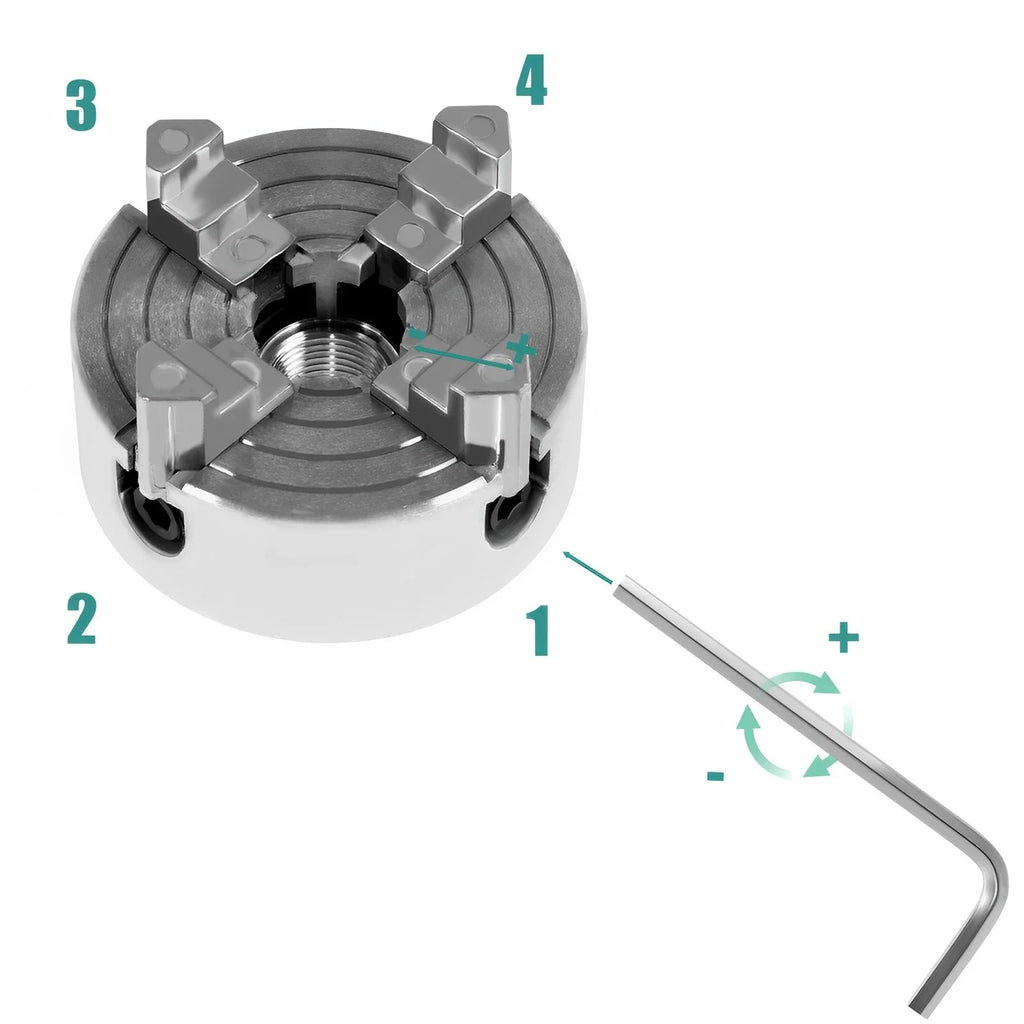 3

4

+

2

1

+

-