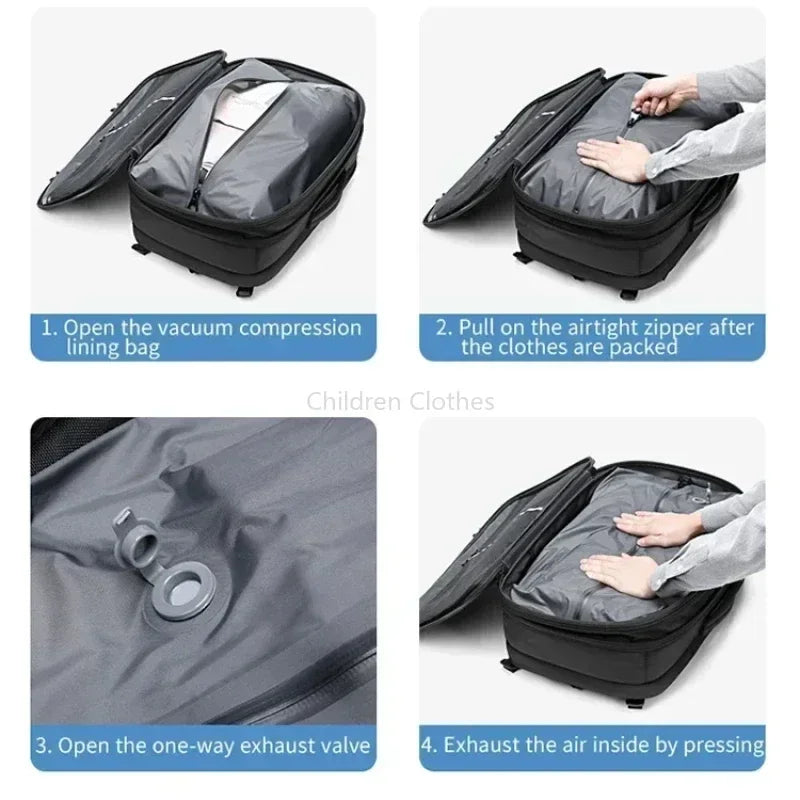 1. Open the vacuum compression lining bag

2. Pull on the airtight zipper after the clothes are packed

Children Clothes

3. Open the one-way exhaust valve

4. Exhaust the air inside by pressing