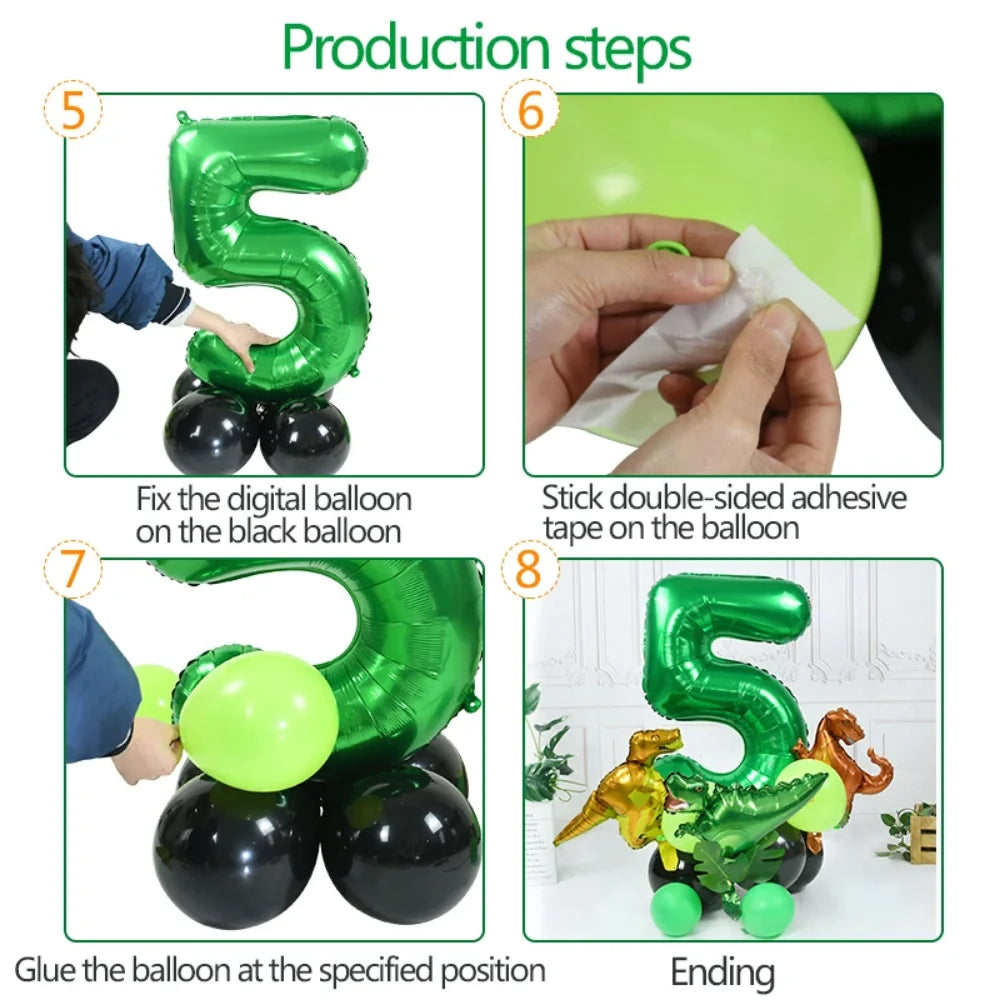 Production steps

5

Fix the digital balloon on the black balloon

6

Stick double-sided adhesive tape on the balloon

7

Glue the balloon at the specified position

8

Ending