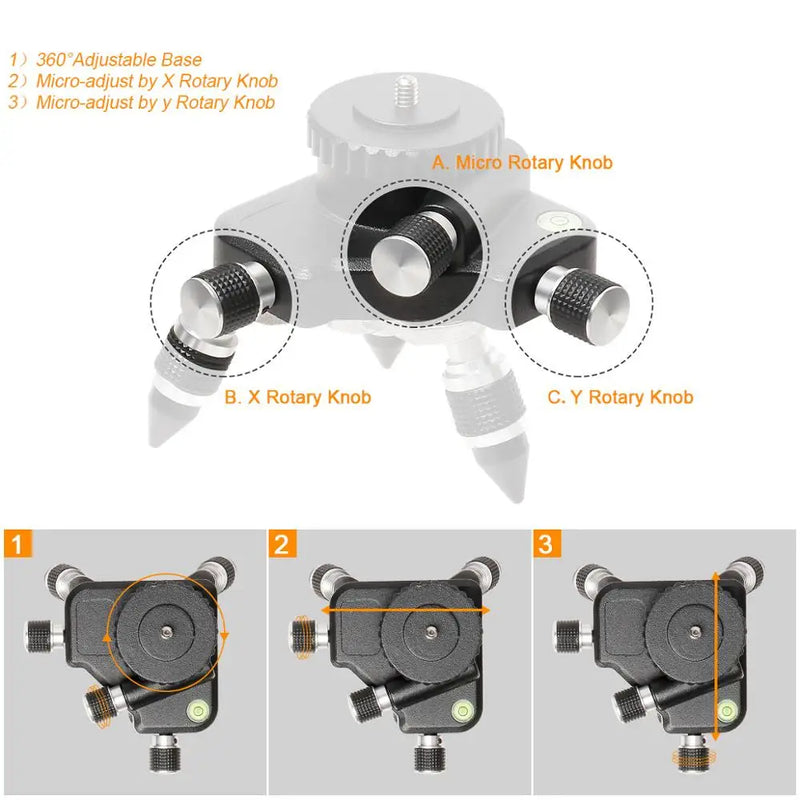 1）360°Adjustable Base
2）Micro-adjust by X Rotary Knob
3）Micro-adjust by y Rotary Knob

A. Micro Rotary Knob

B. X Rotary Knob

C. Y Rotary Knob

1

2

3