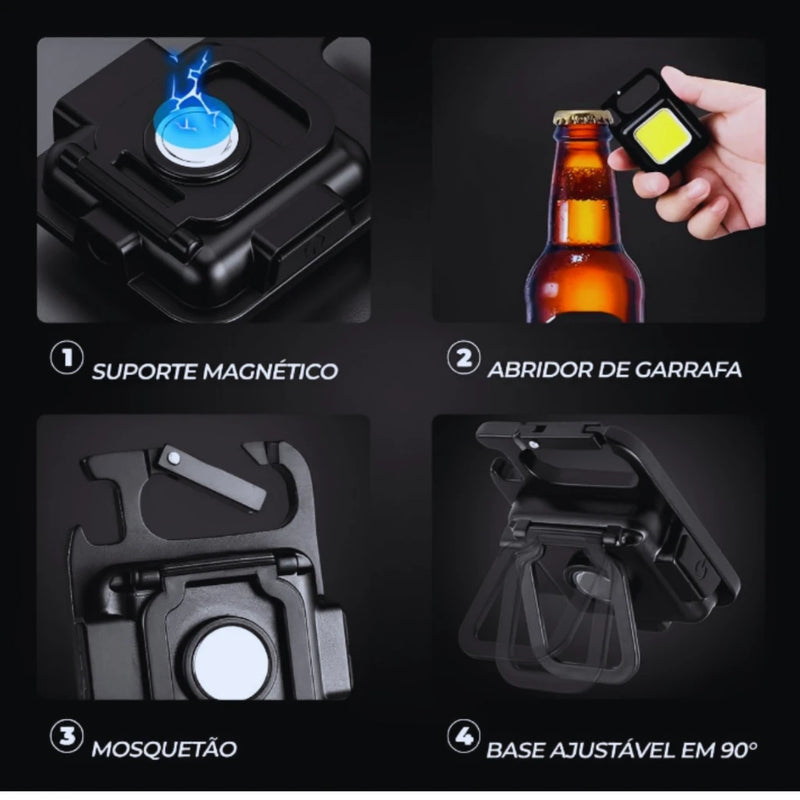 1 SUPORTE MAGNÉTICO

2 ABRIDOR DE GARRAFA

3 MOSQUETÃO

4 BASE AJUSTÁVEL EM 90°