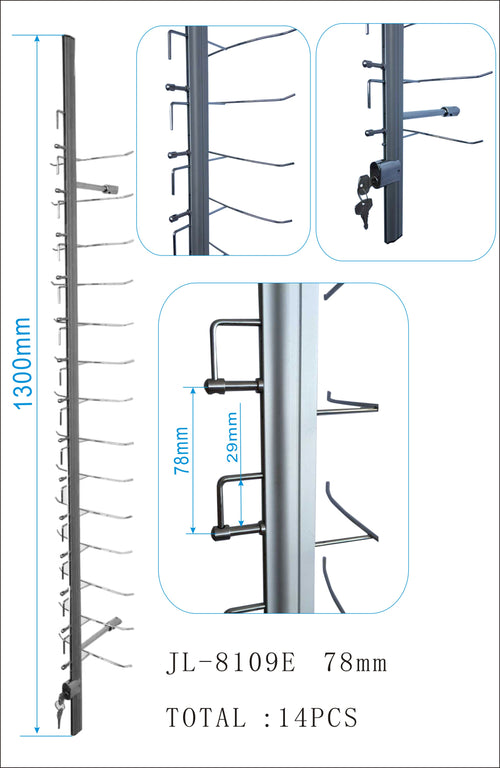 1300mm

78mm

29mm

JL-8109E 78mm

TOTAL :14PCS